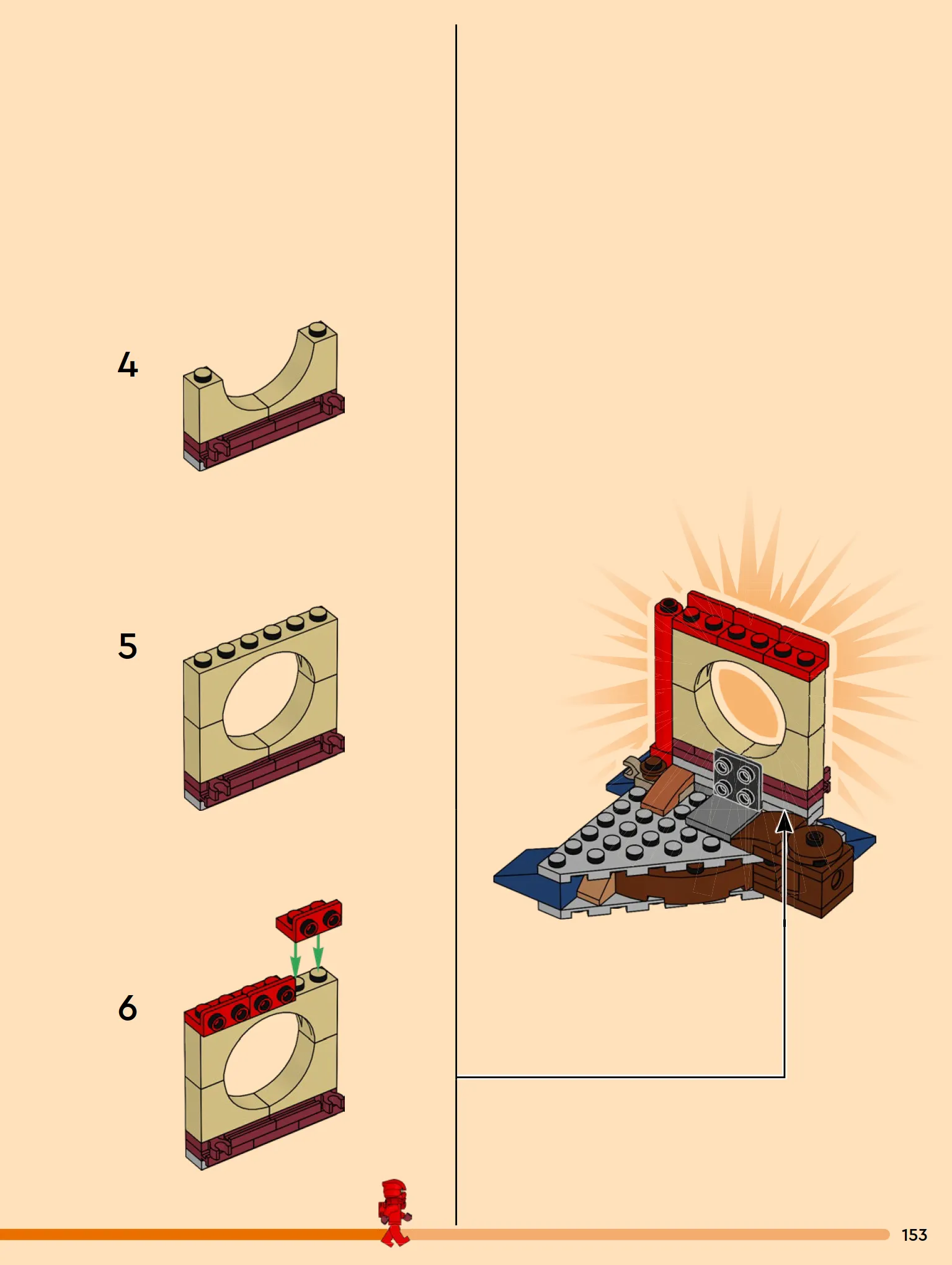 4

5

6

153