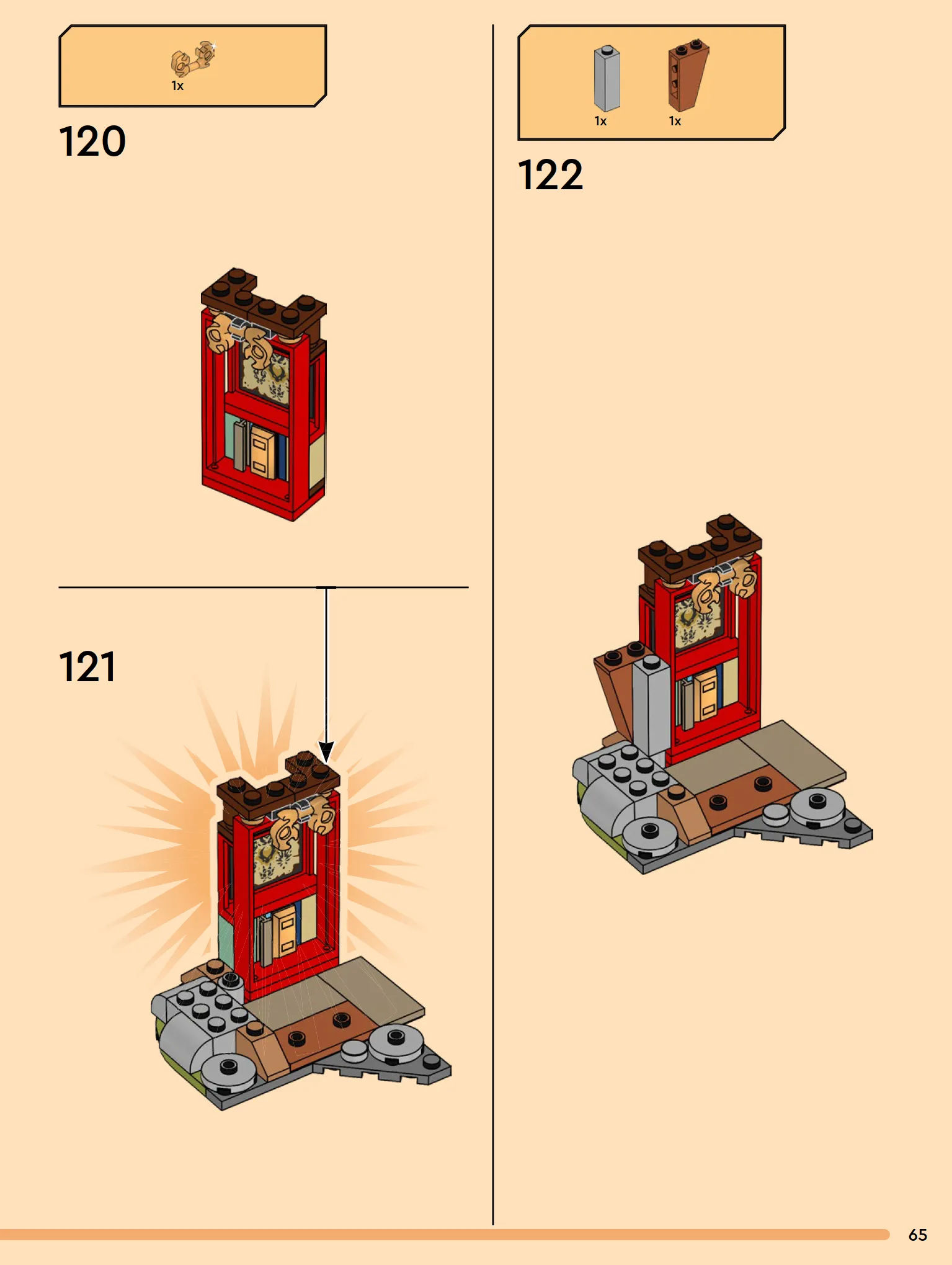 1x

120

121

1x 1x

122

65