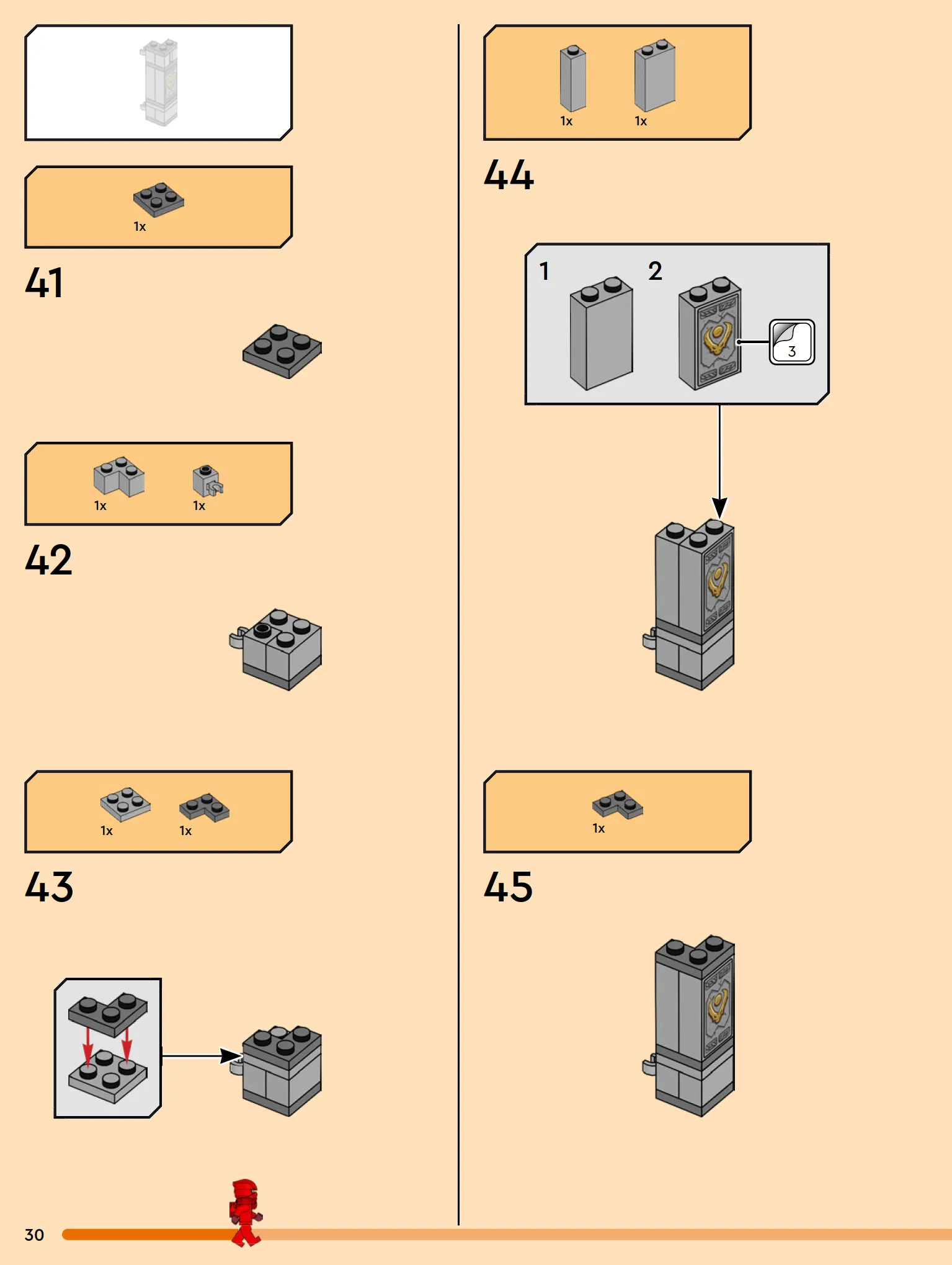 1x

41

1x 1x

42

1x 1x

43

1x 1x

44

1 2

3

1x

45

30