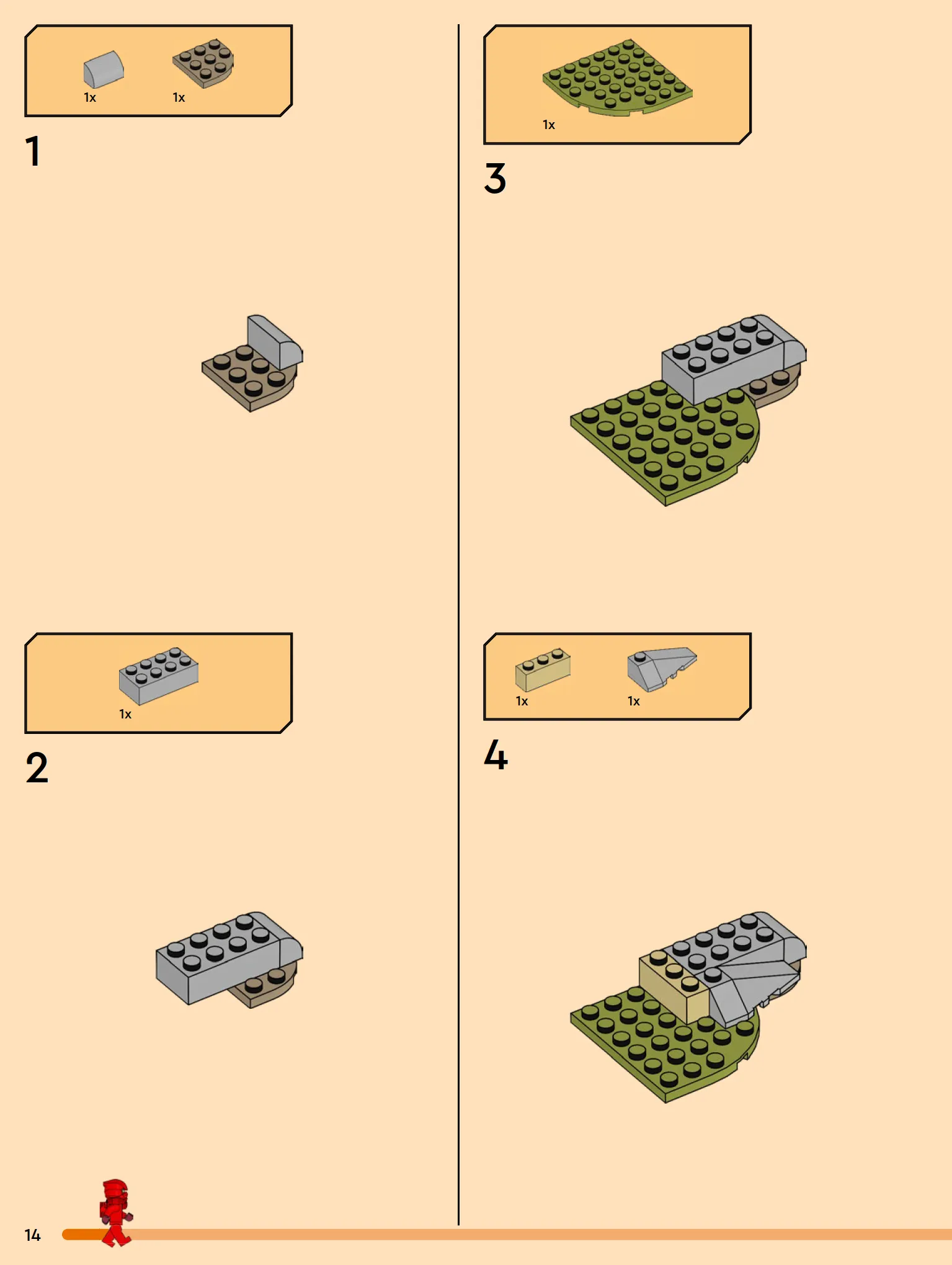 1x 1x

1

1x

2

1x

3

1x 1x

4

14