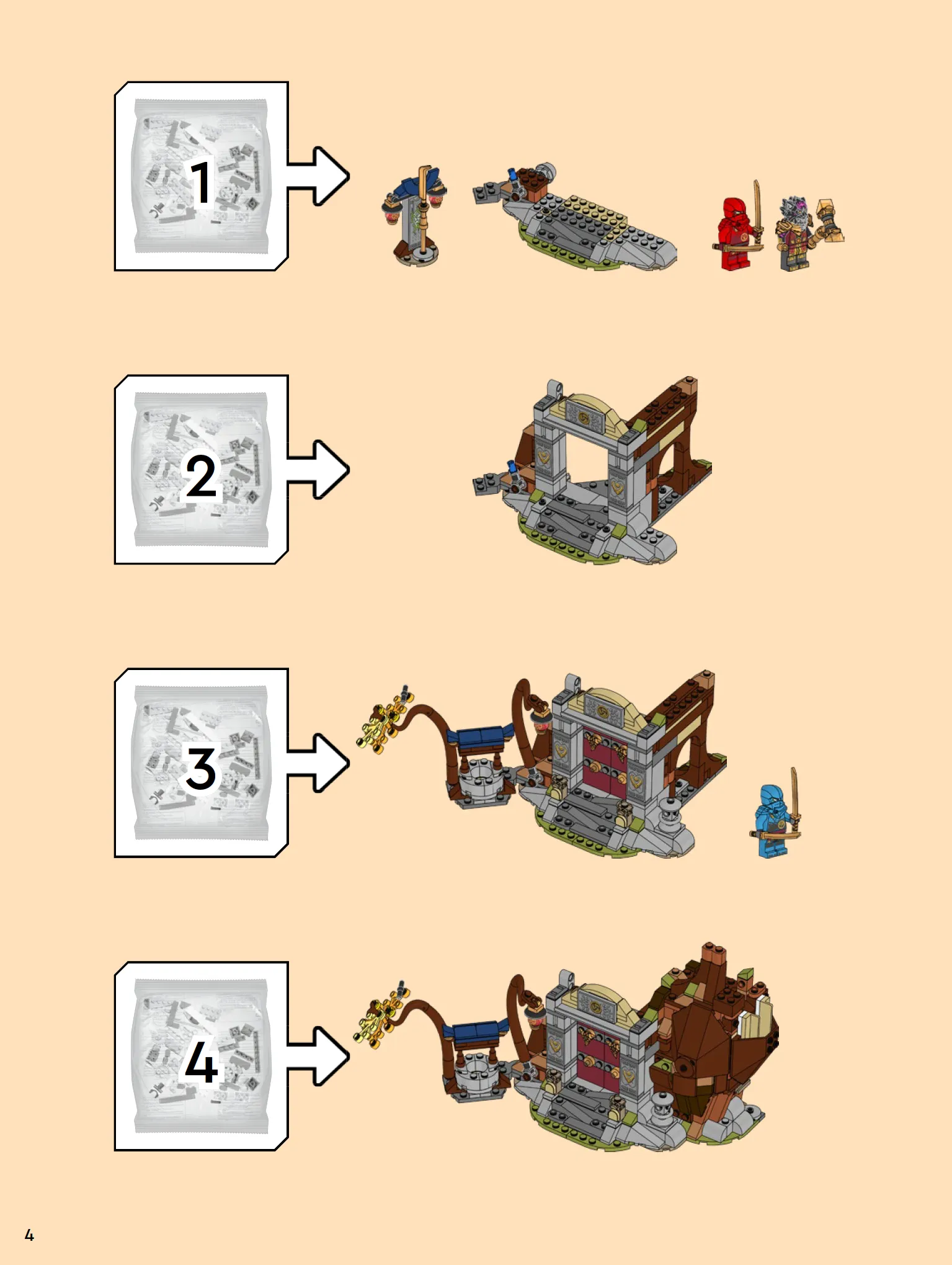 1

2

3

4

4