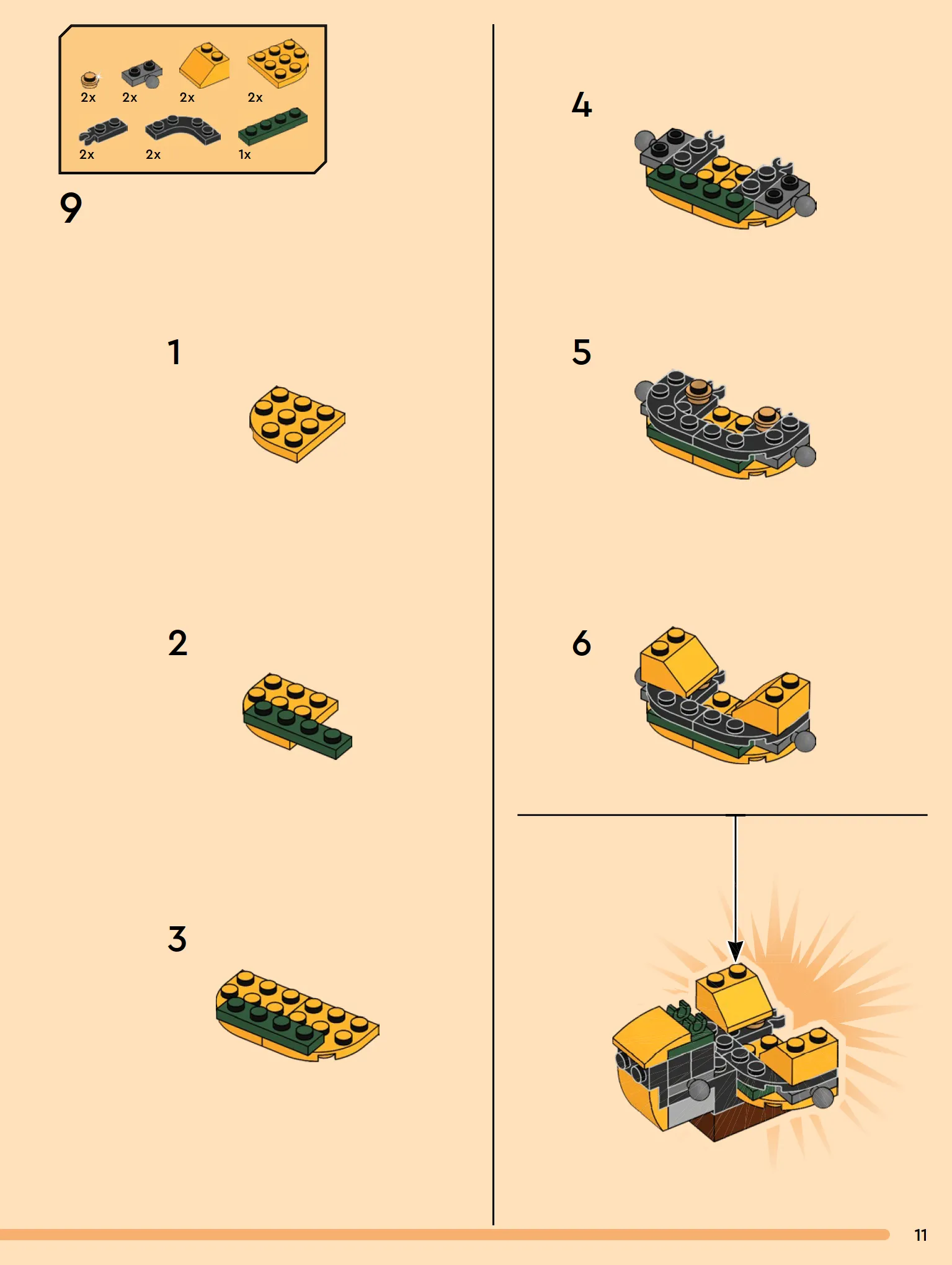 2x 2x 2x 2x
2x 2x 1x

9

1

2

3

4

5

6

11