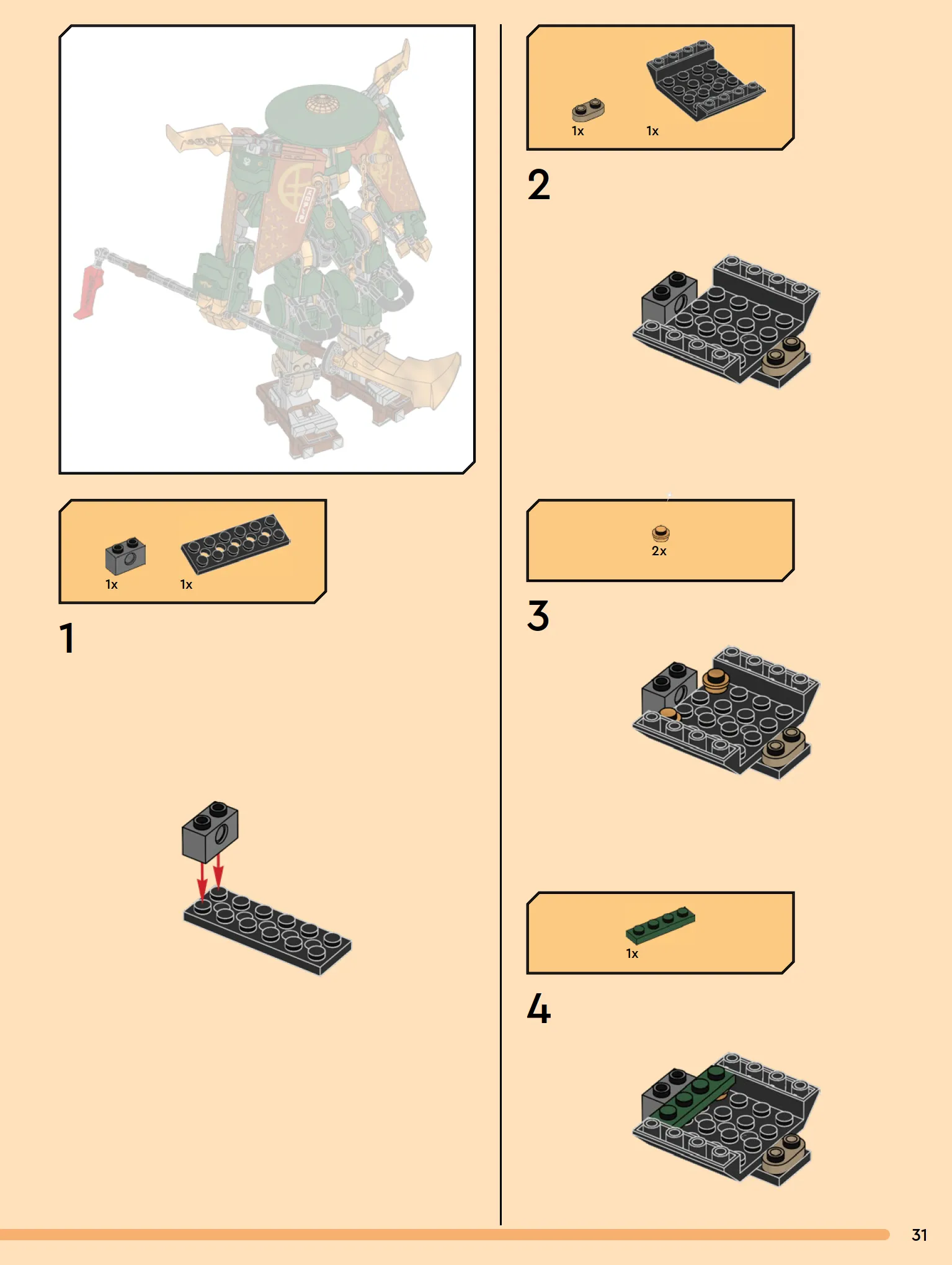 1x 1x

1

1x 1x

2

2x

3

1x

4

31