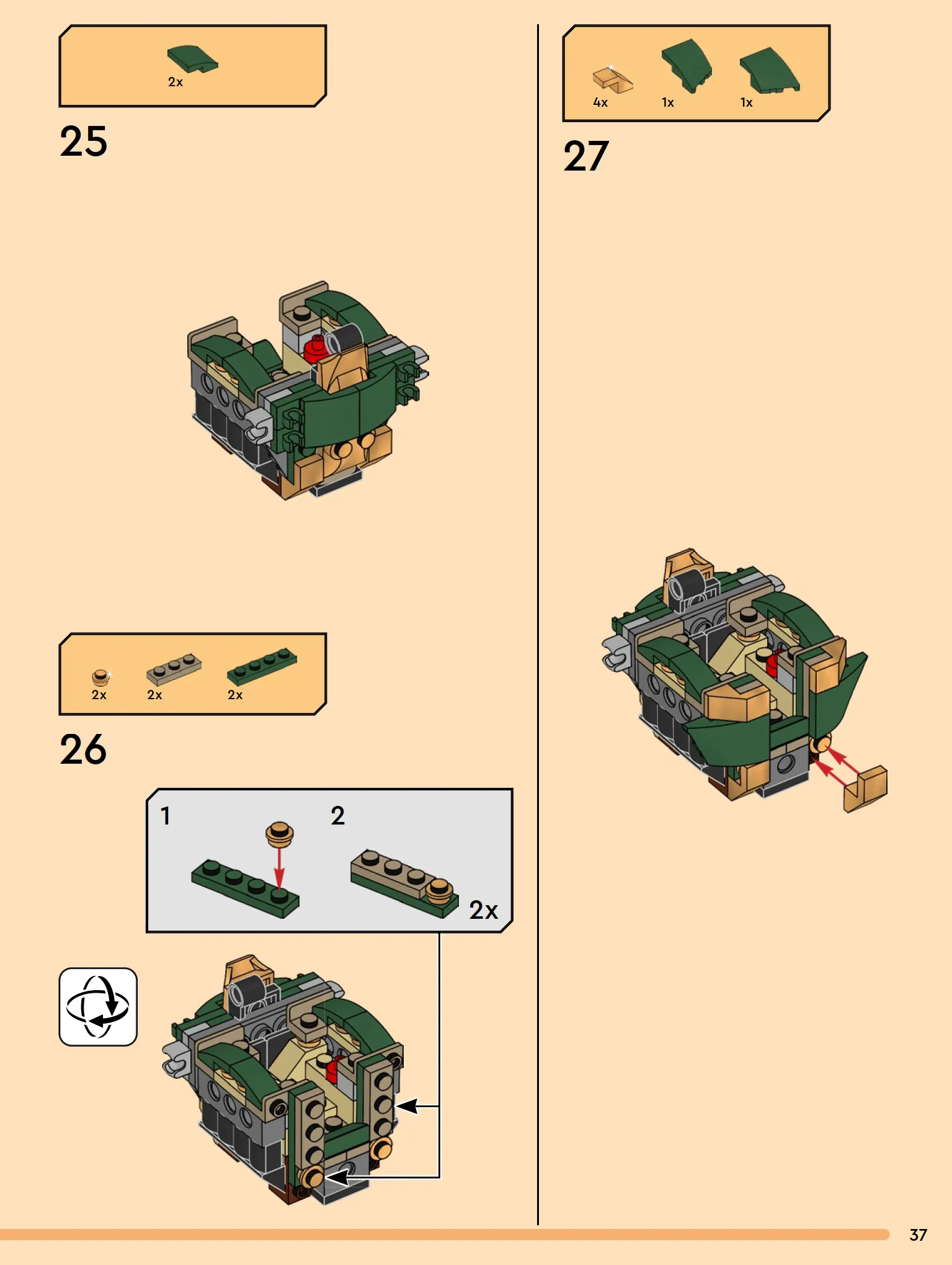 2x

25

2x 2x 2x

26

1

2

2x

4x 1x 1x

27

37