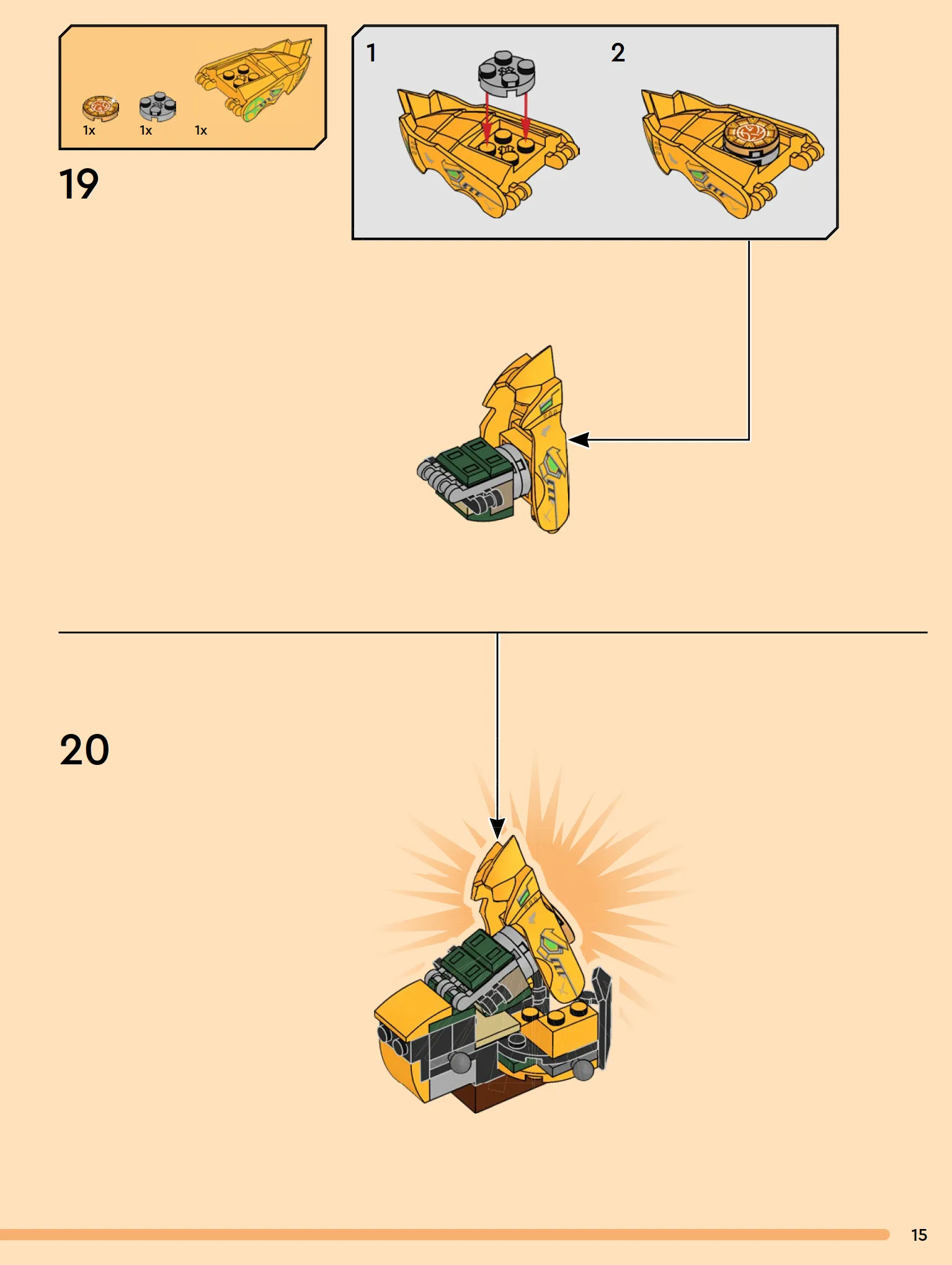 1x 1x 1x

19

1

2

20

15