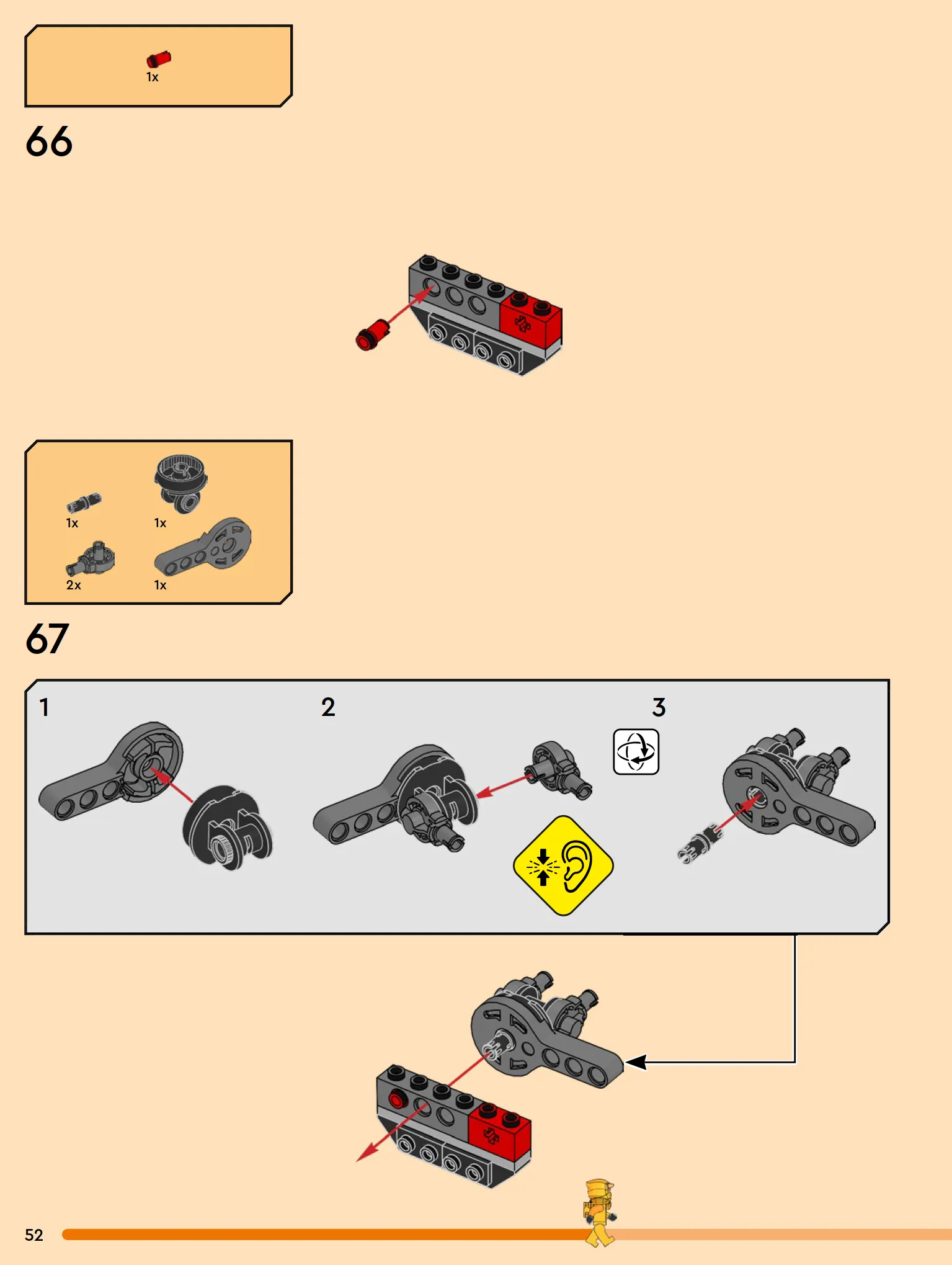 1x

66

1x

1x

2x

1x

67

1

2

3

52