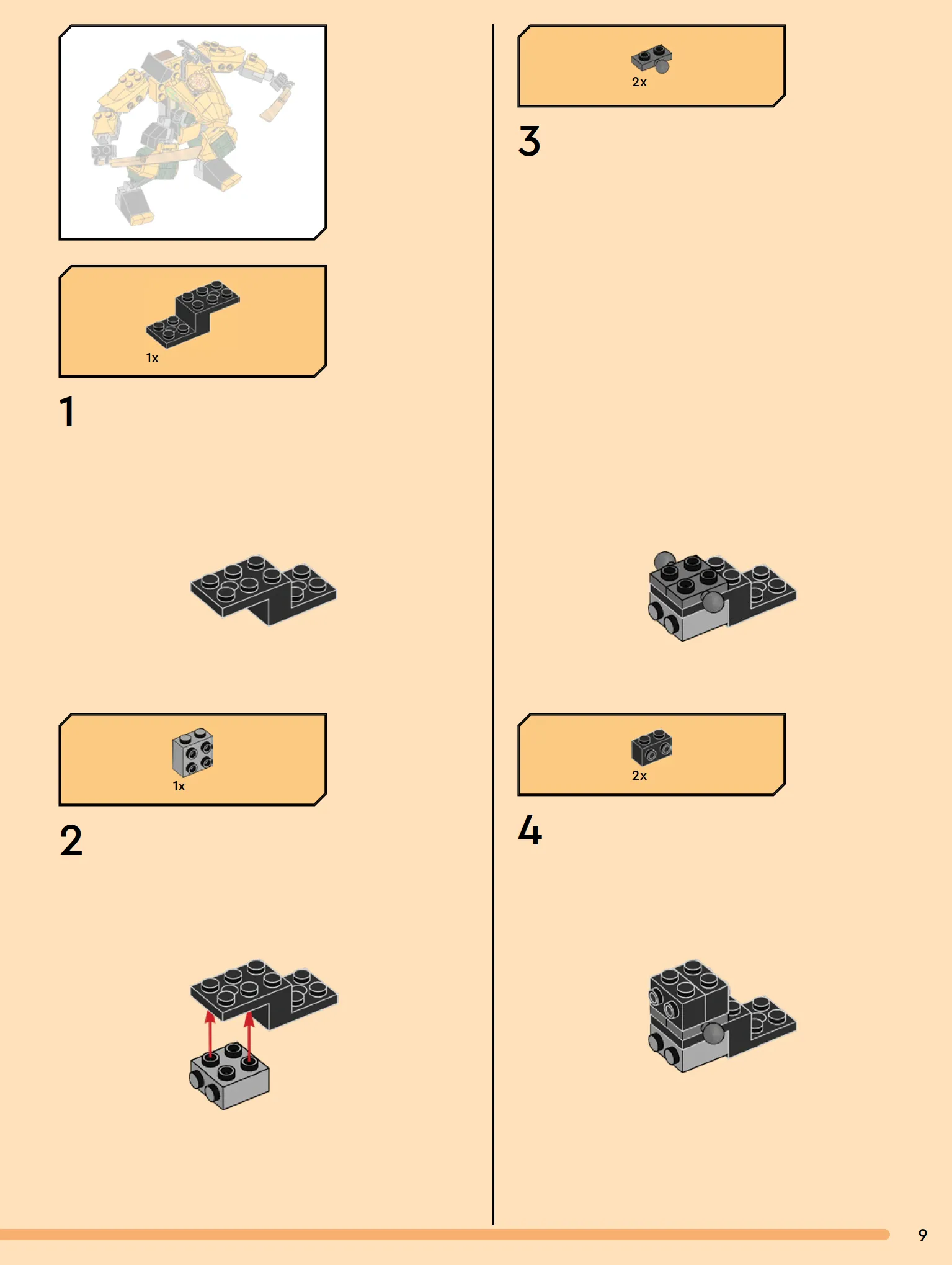 1x

1

1x

2

2x

3

2x

4

9