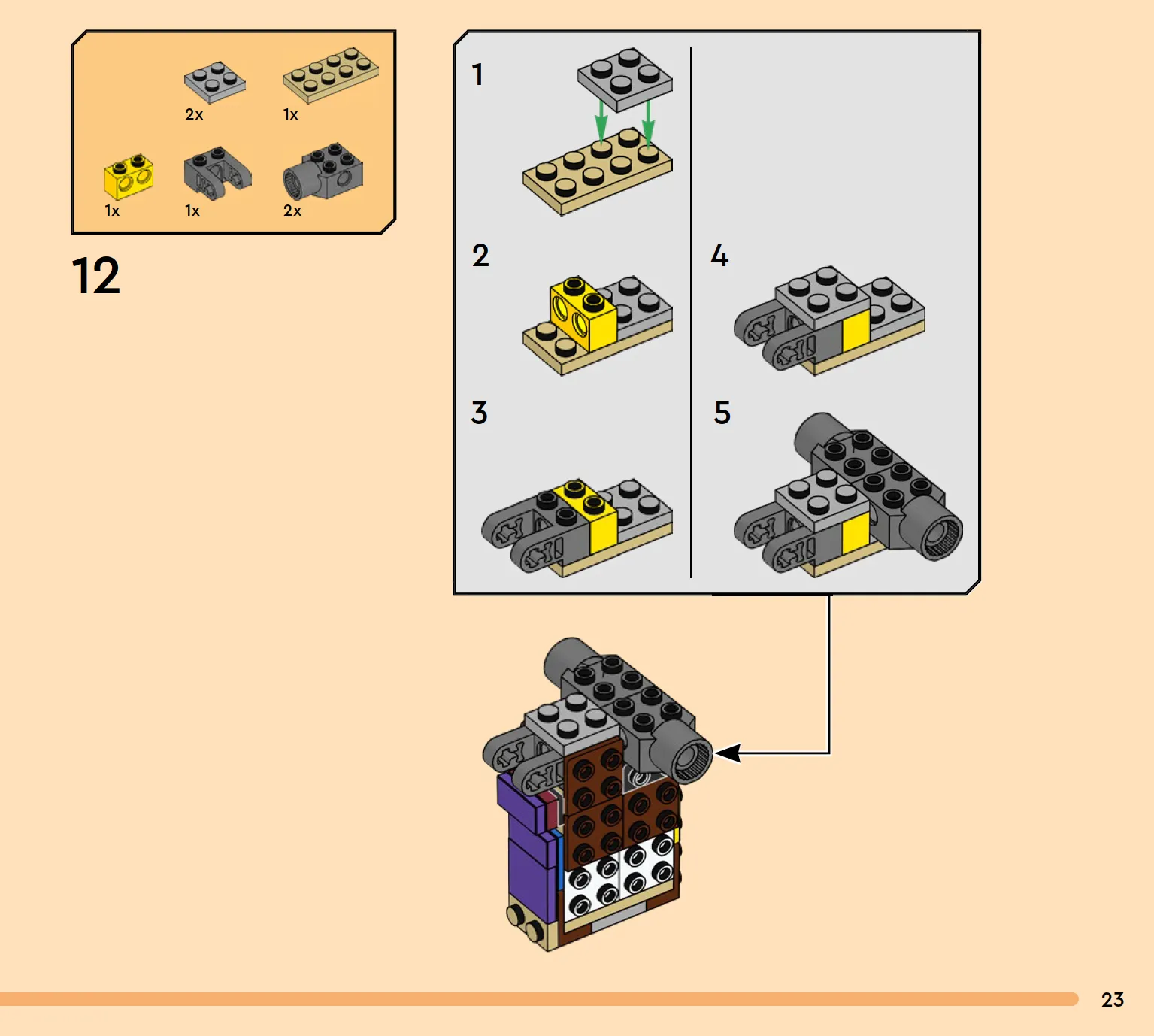 2x
1x
1x
1x
2x

12

1
2
3
4
5

23