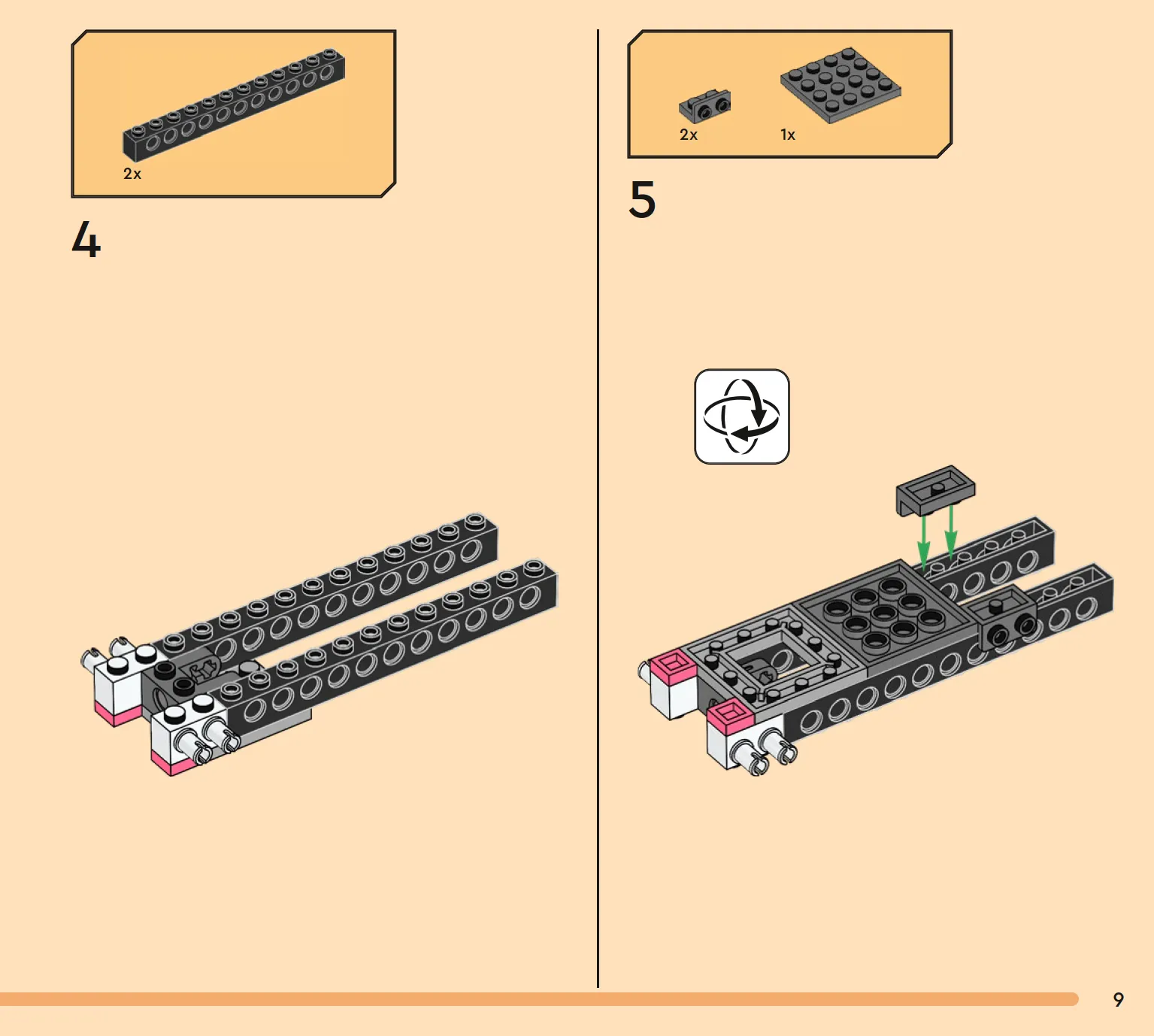 2x

4

2x

1x

5

9