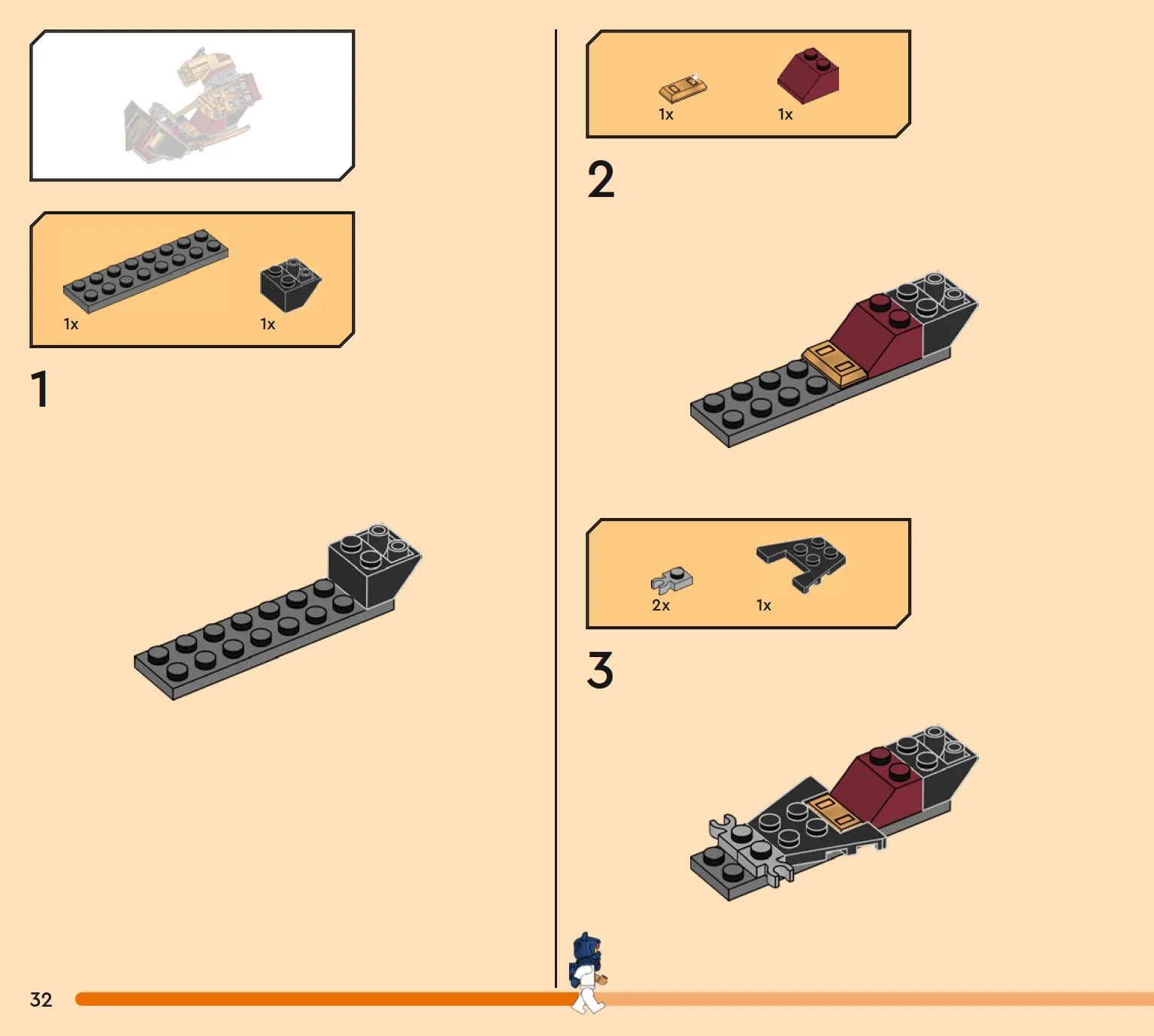 1x

1x

1

1x

1x

2

2x

1x

3

32