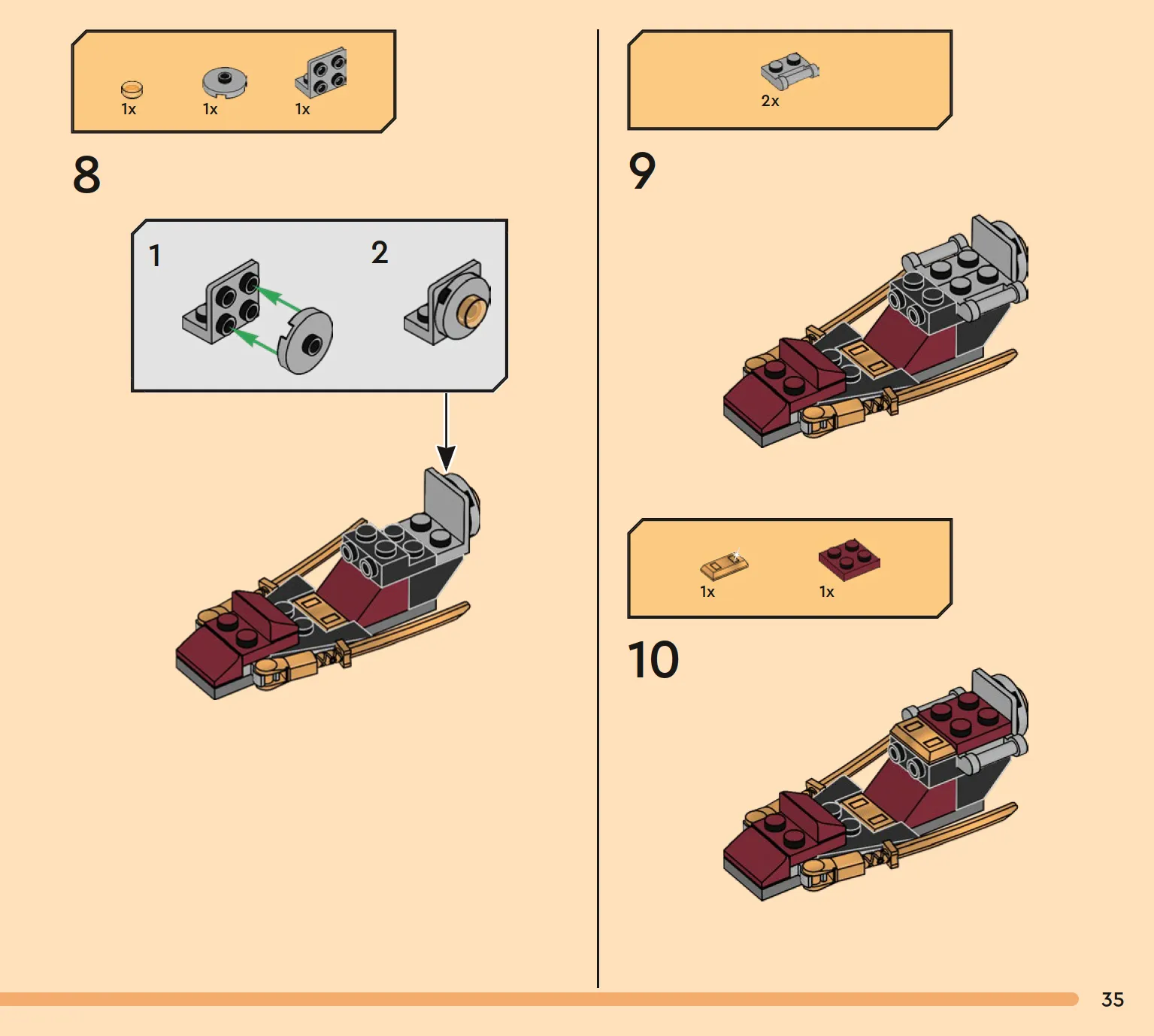 1x 1x 1x

8

1

2

2x

9

1x 1x

10

35