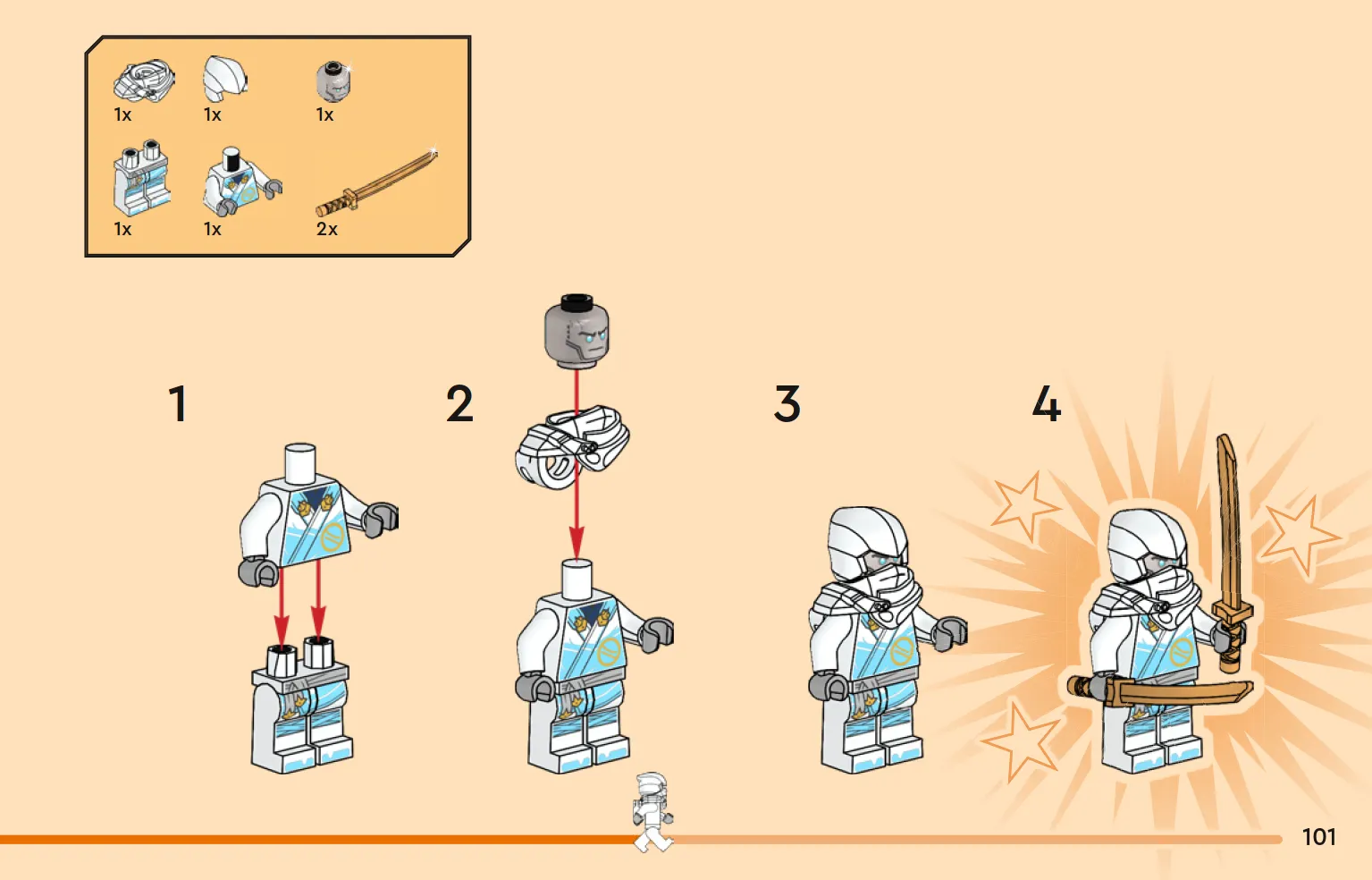 1x 1x 1x

1x 1x 2x

1

2

3

4

101