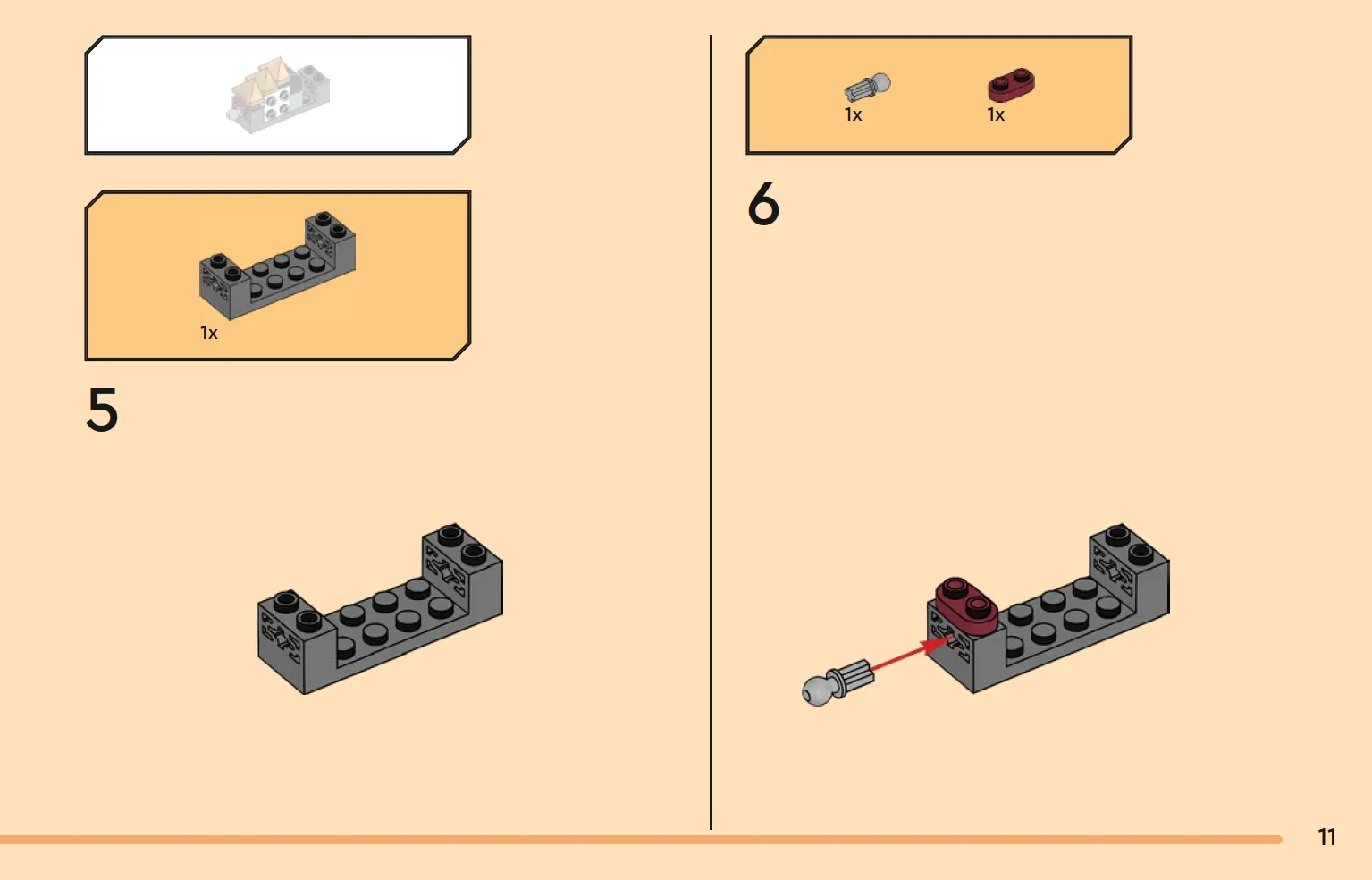 1x

5

1x

1x

6

11