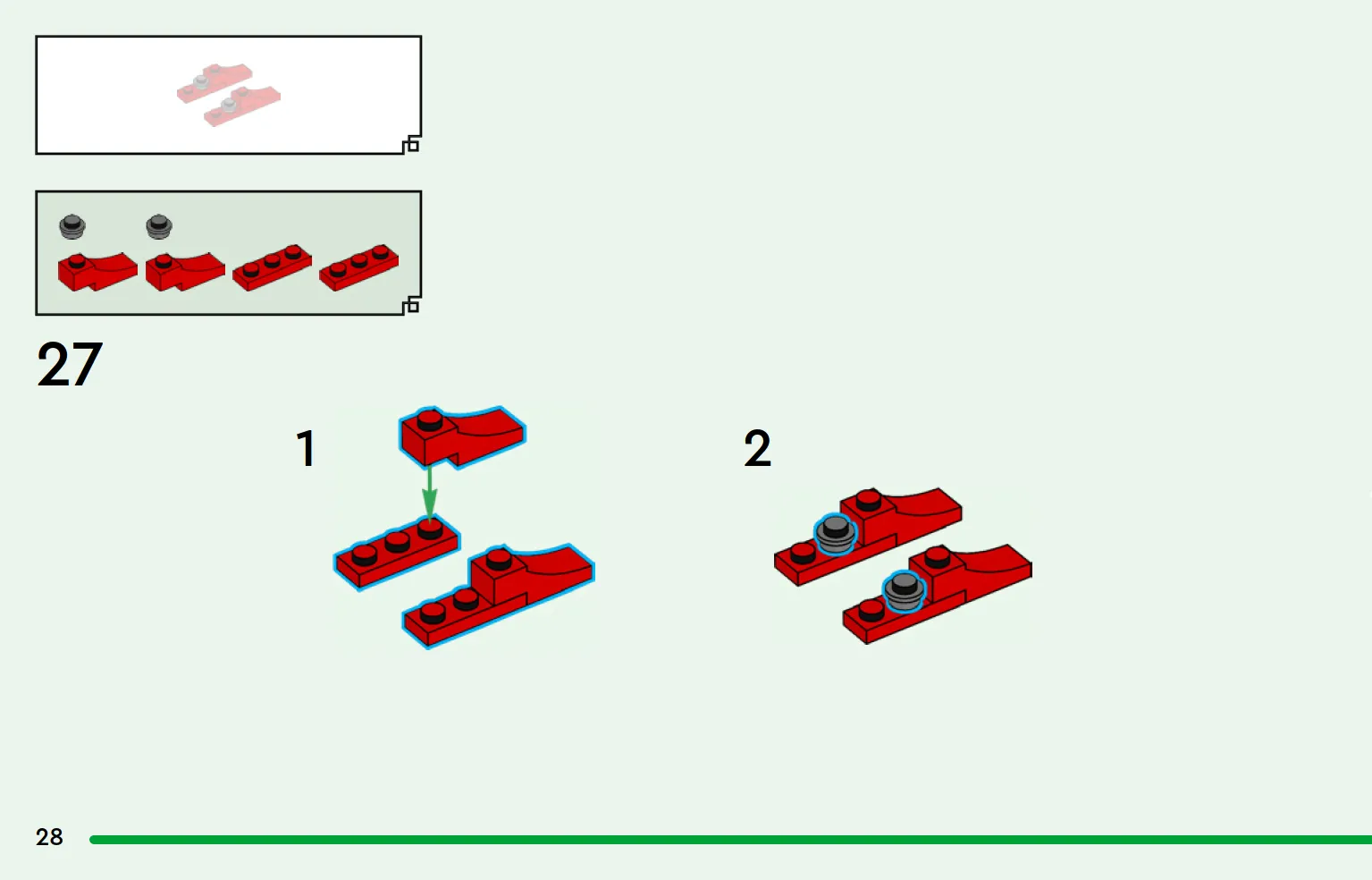 27

1

2

28