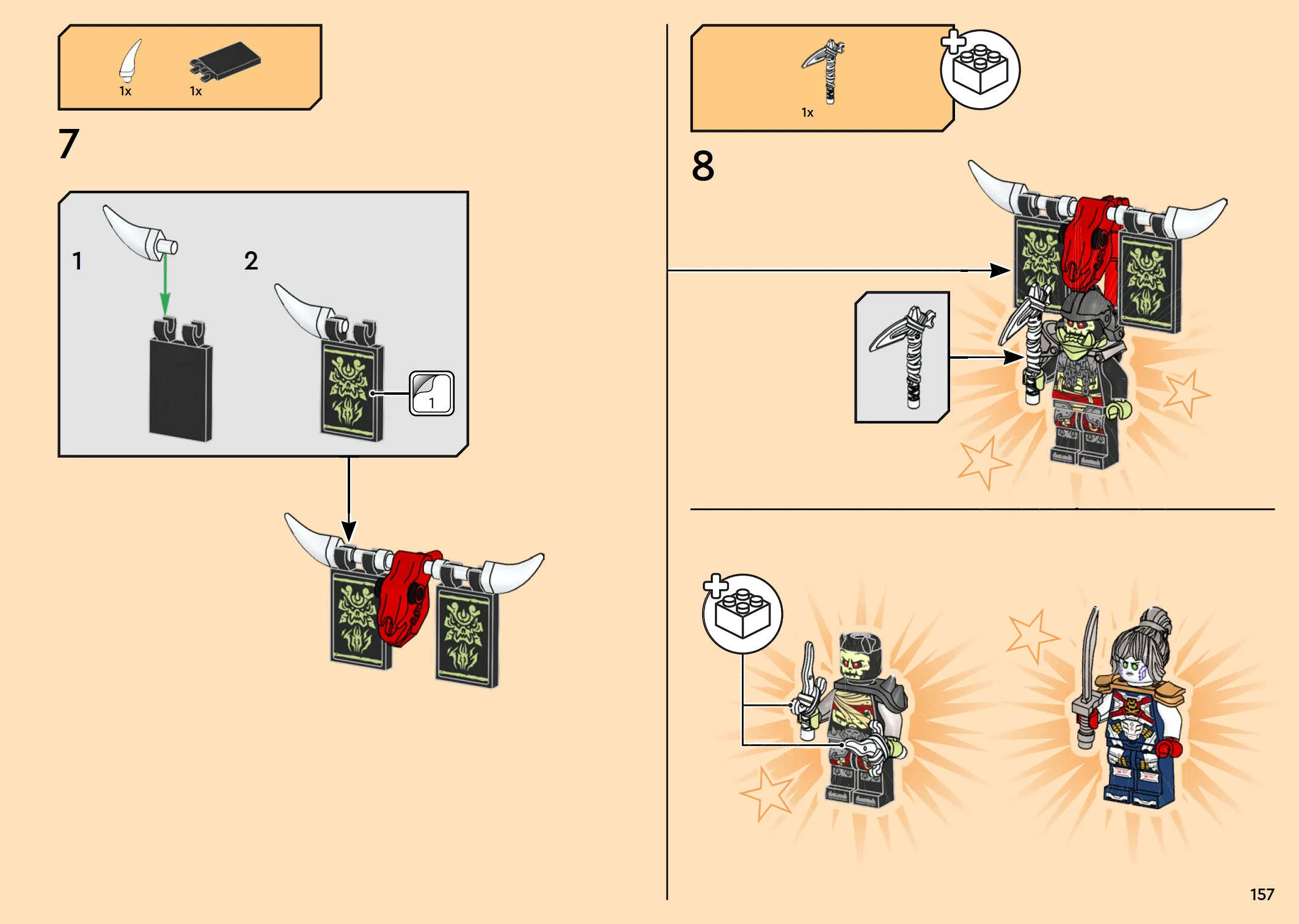 1x
1x

7

1
2
1

1x

8

157