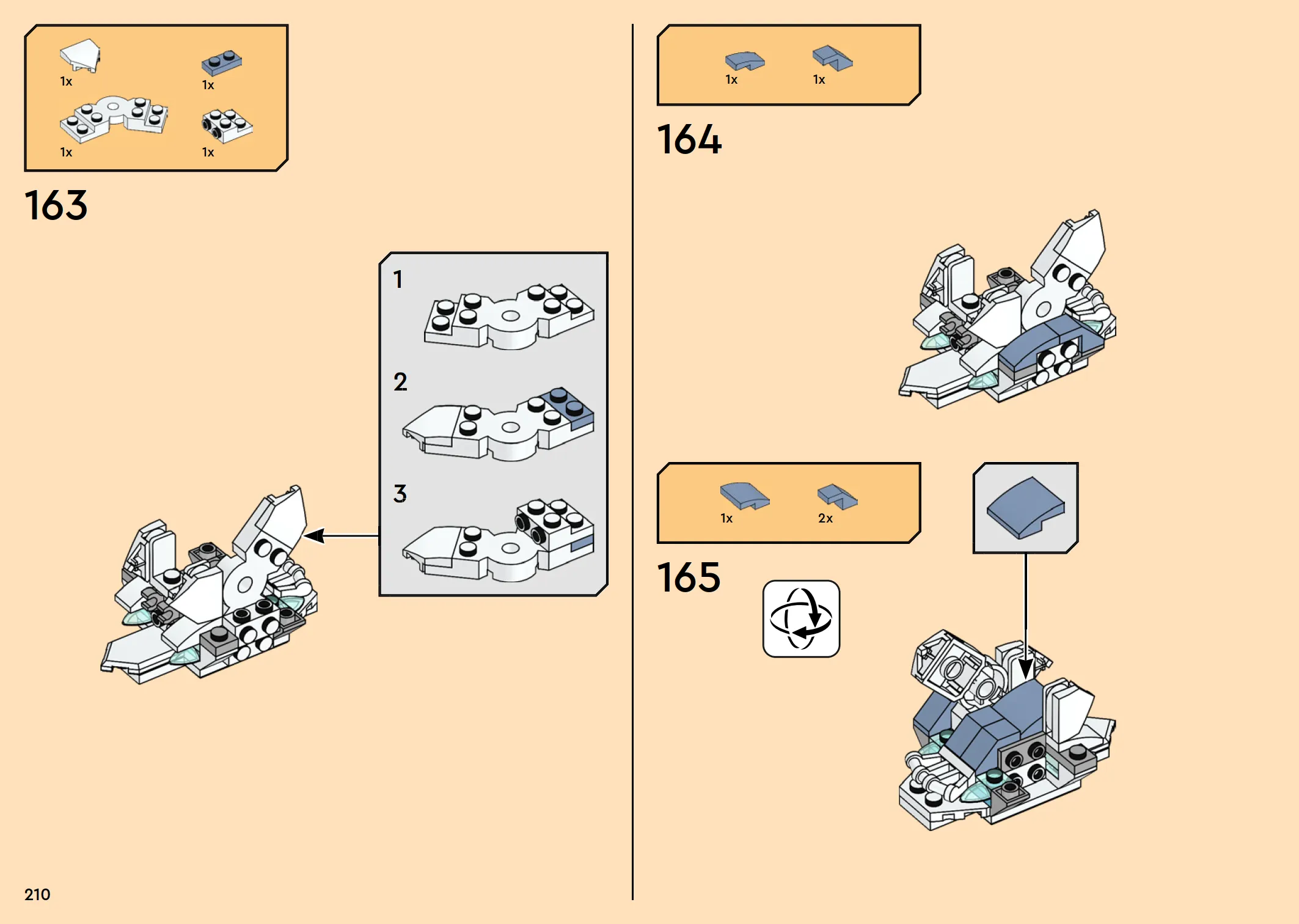 1x
1x
1x
1x

163

1

2

3

1x
1x

164

1x
2x

165

210