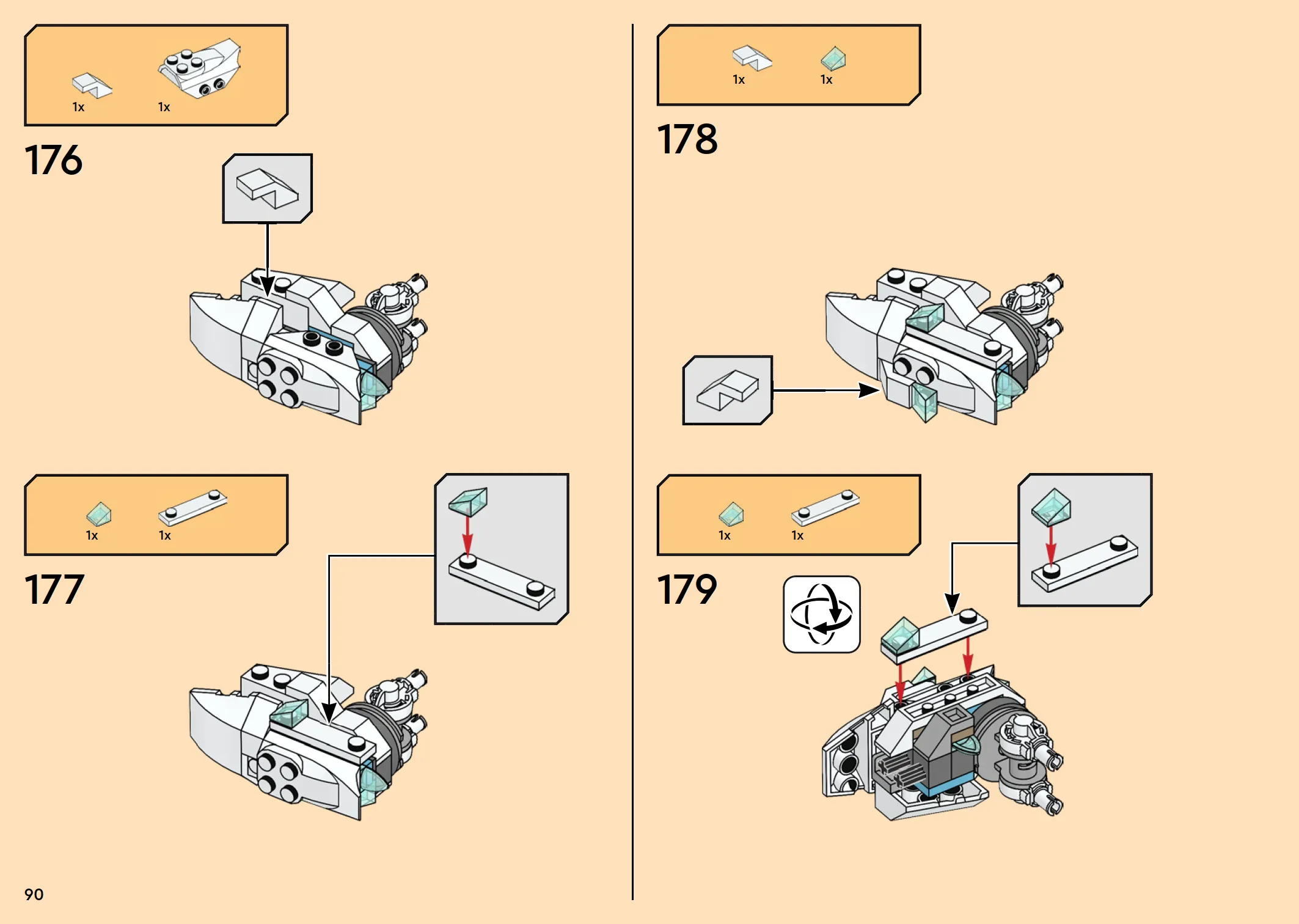 1x 1x

176

1x 1x

177

1x 1x

178

1x 1x

179

90