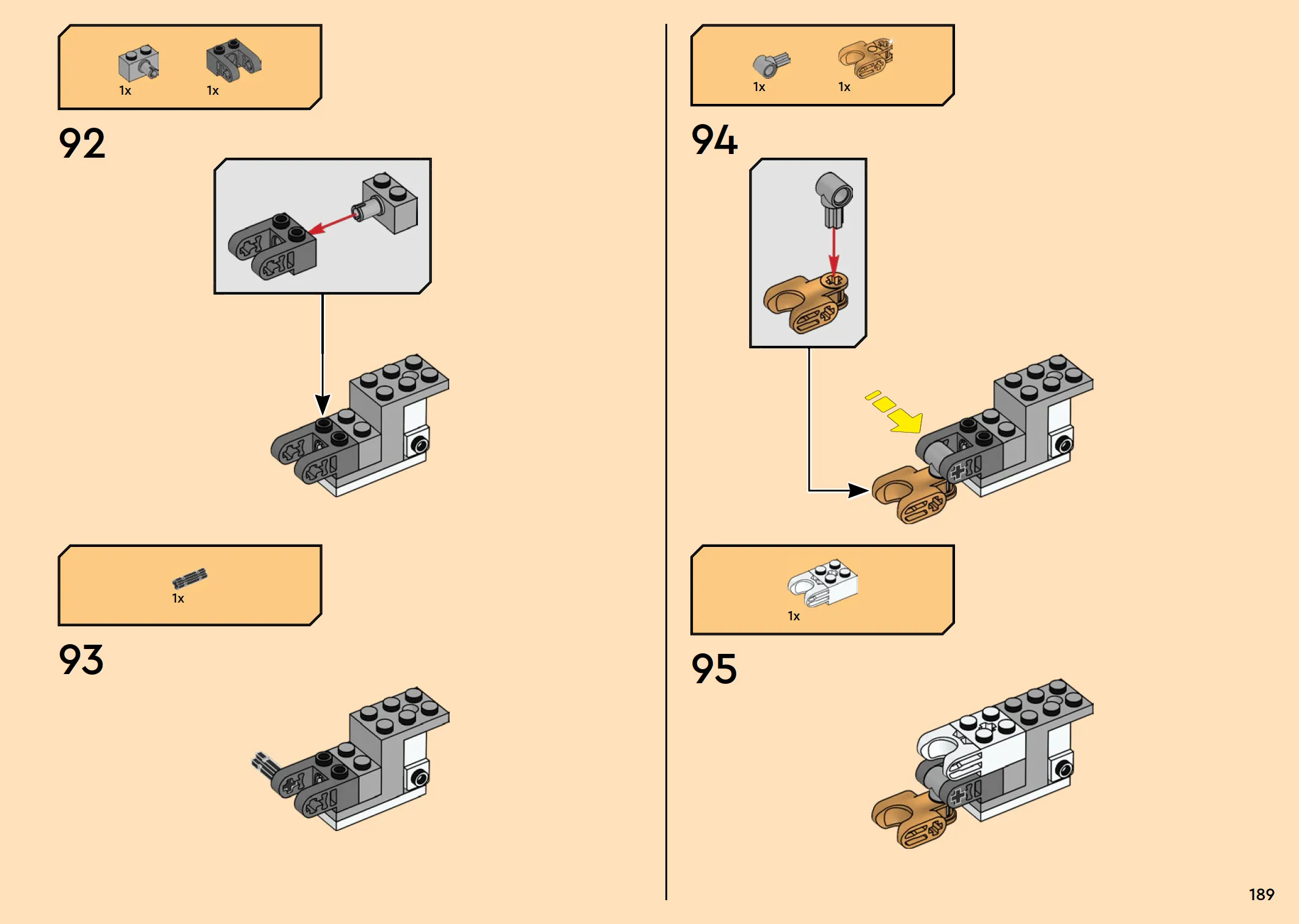 1x 1x

92

1x

93

1x 1x

94

1x

95

189