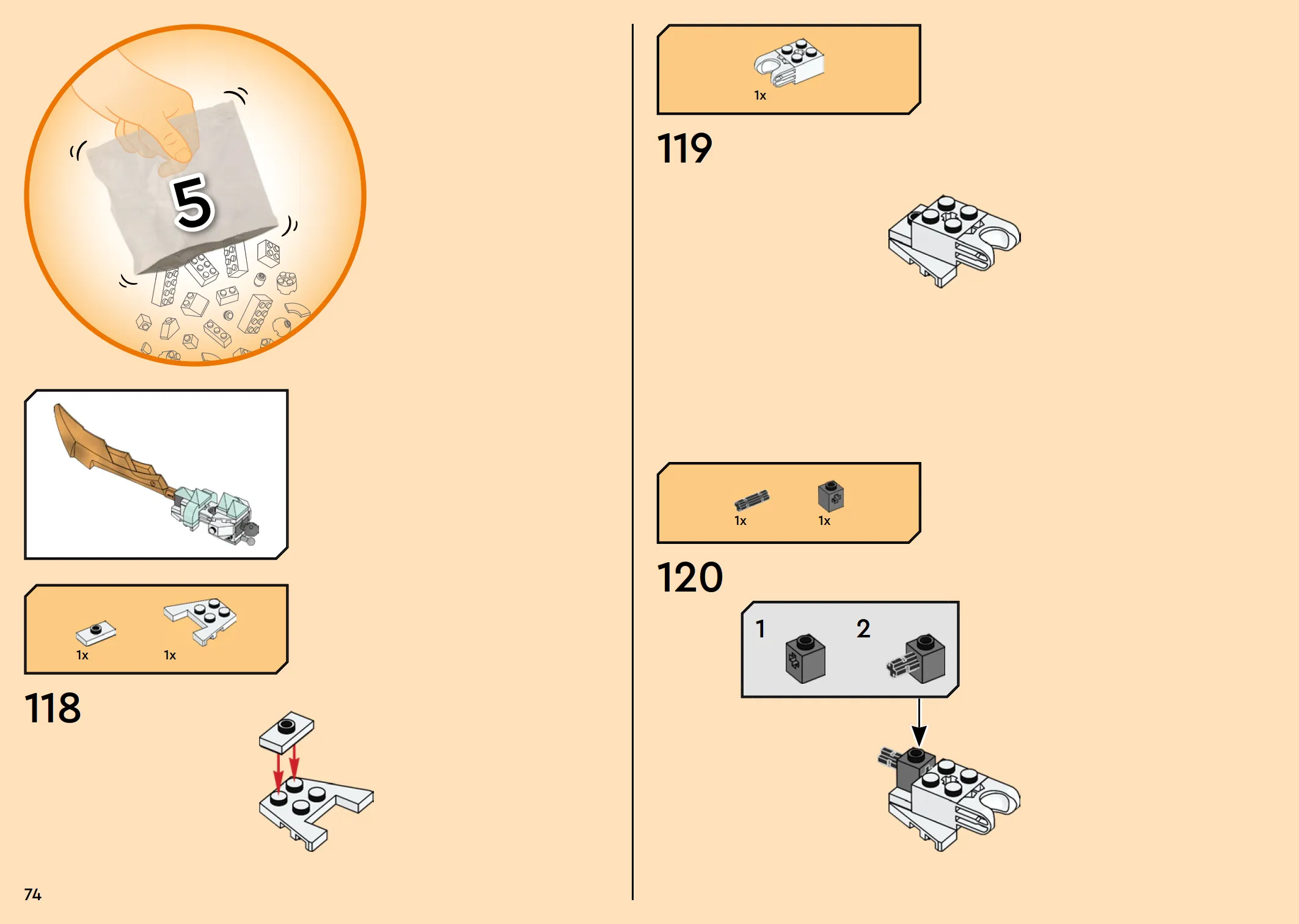 5

1x
1x

118

74

1x

119

1x
1x

120

1
2