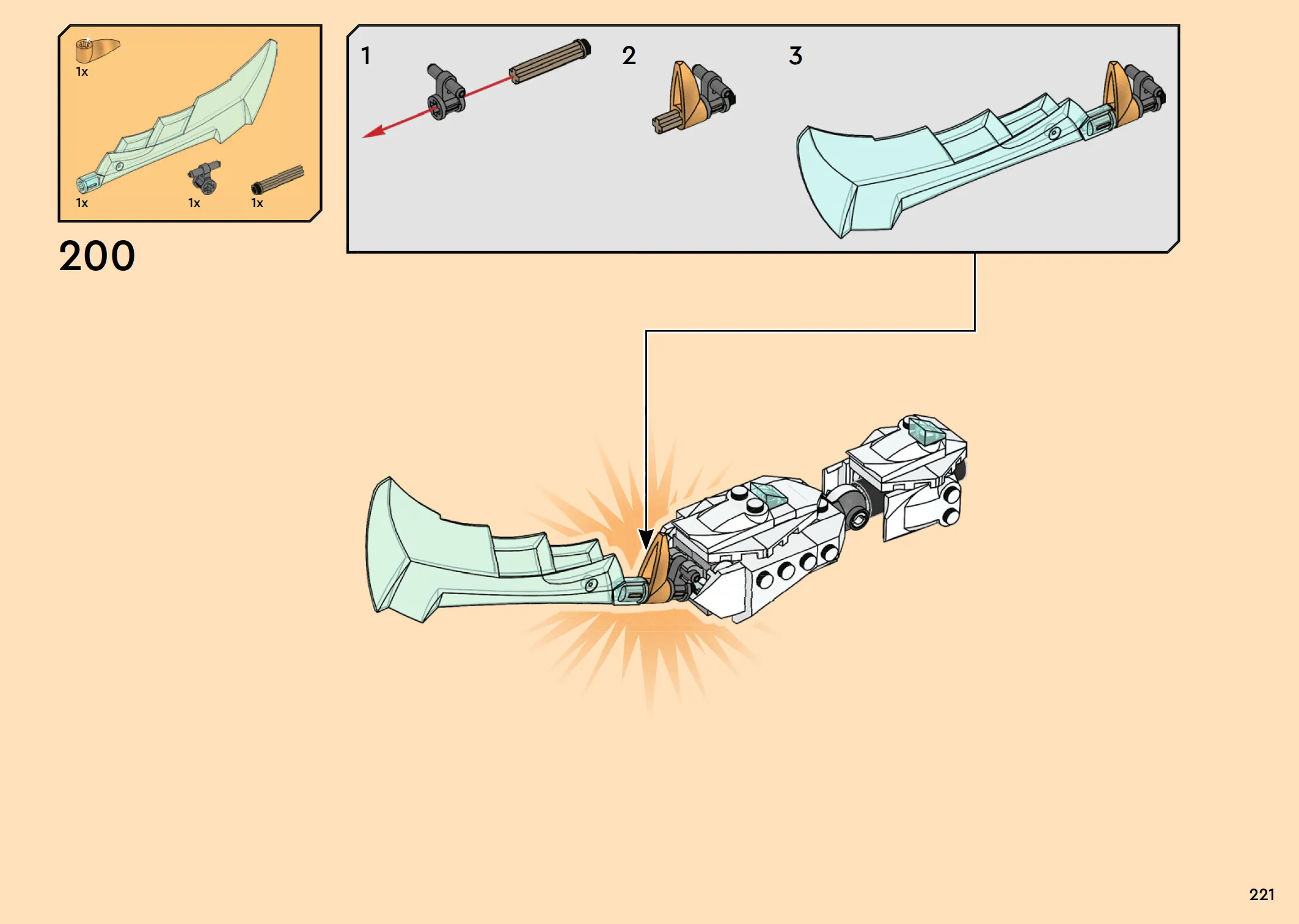 1x

1x

1x

1x

200

1

2

3

221