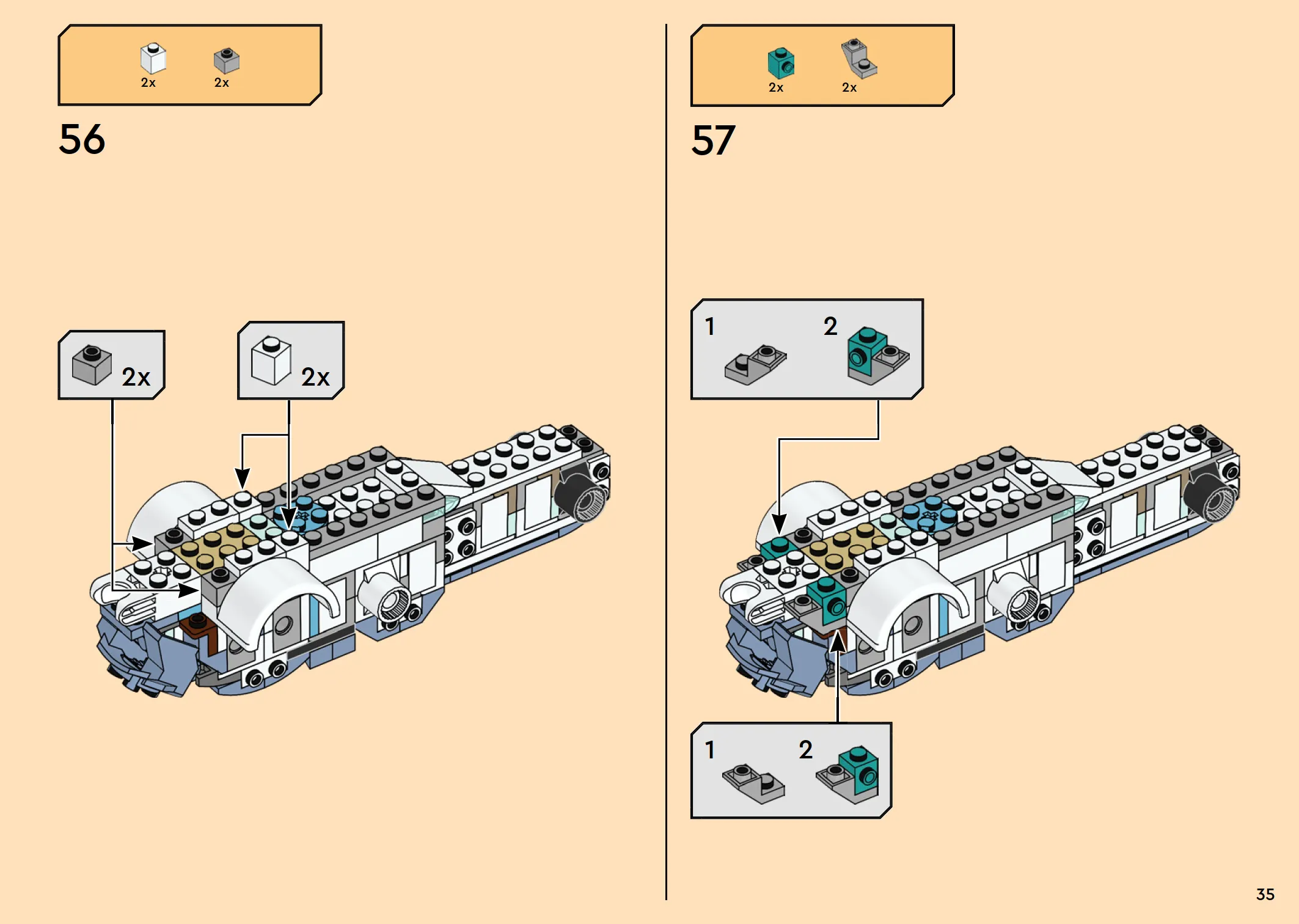 2x 2x

56

2x

2x

2x 2x

57

1 2

1 2

35