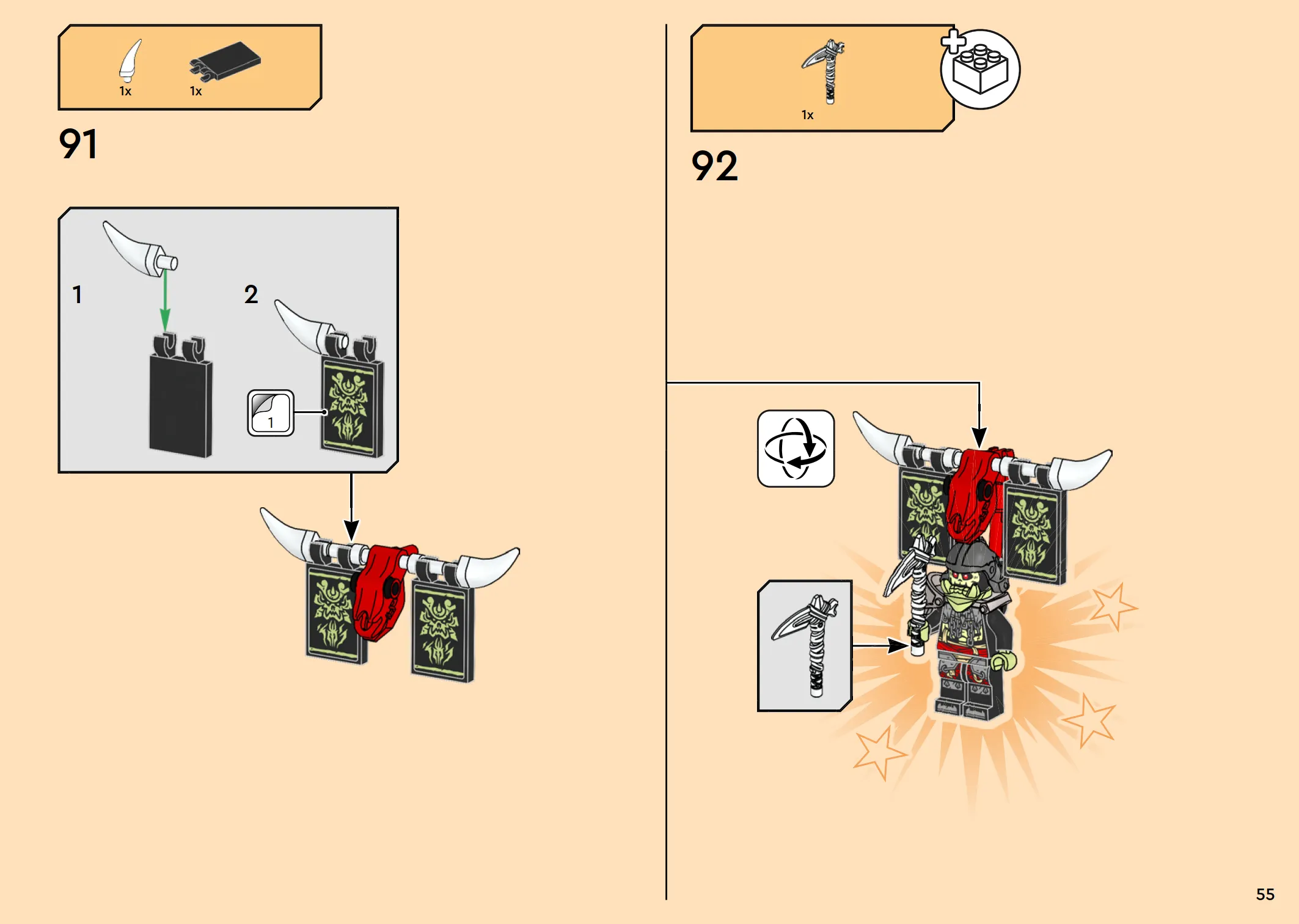 1x 1x

91

1

2

1

1x

92

55