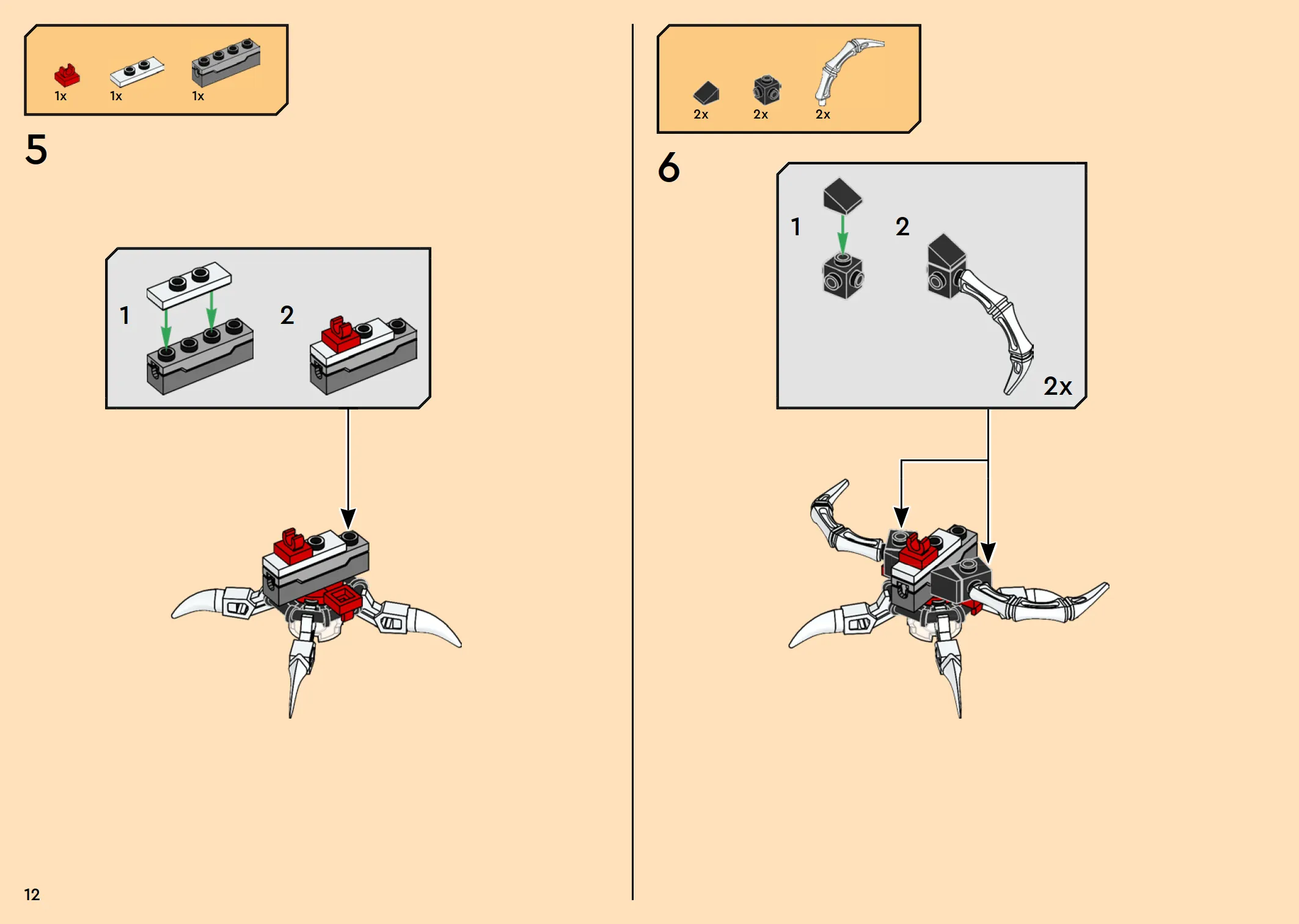 1x 1x 1x

5

1

2

12

2x 2x 2x

6

1

2

2x