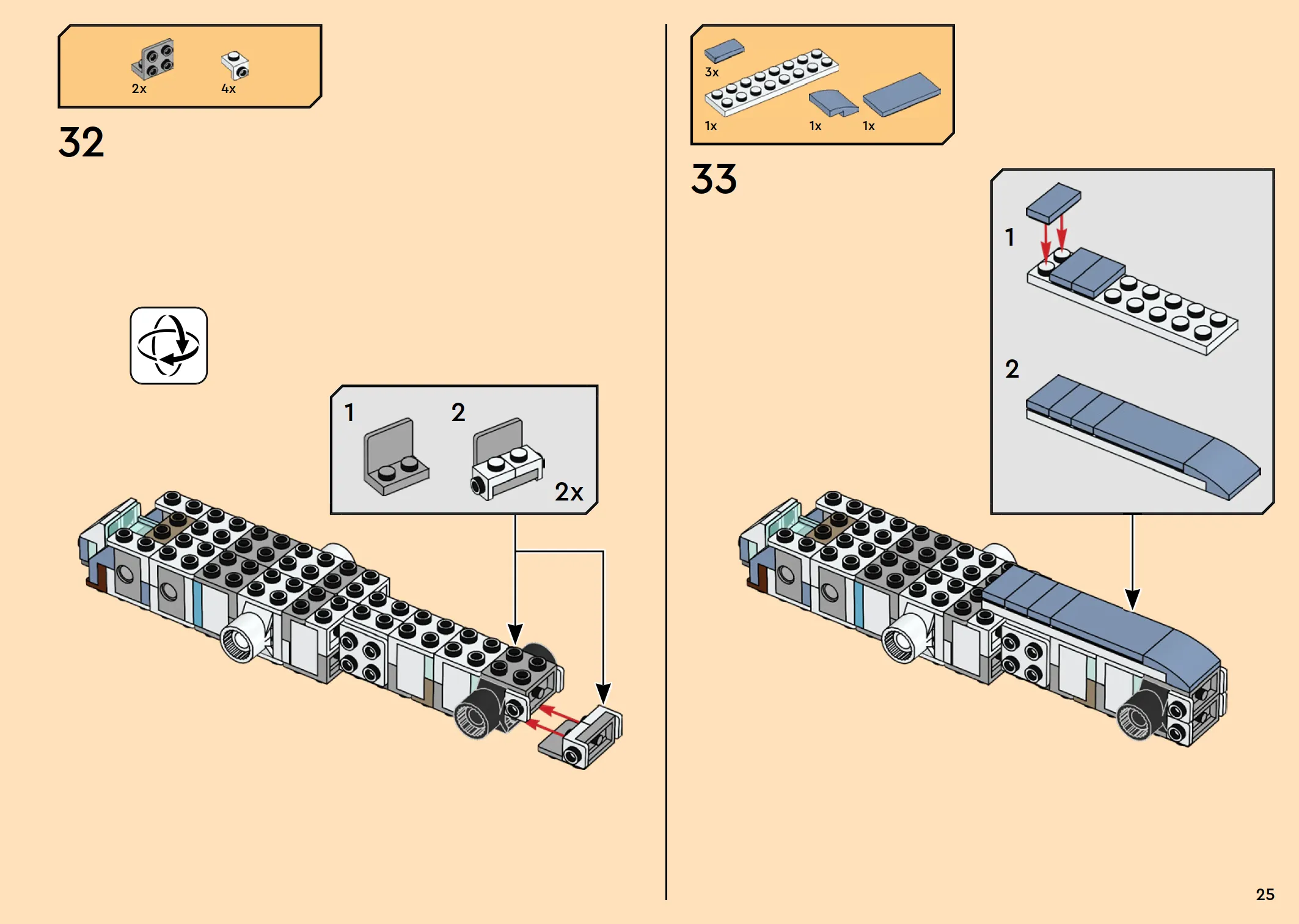 2x
4x

32

1
2
2x

3x
1x
1x
1x

33

1
2

25