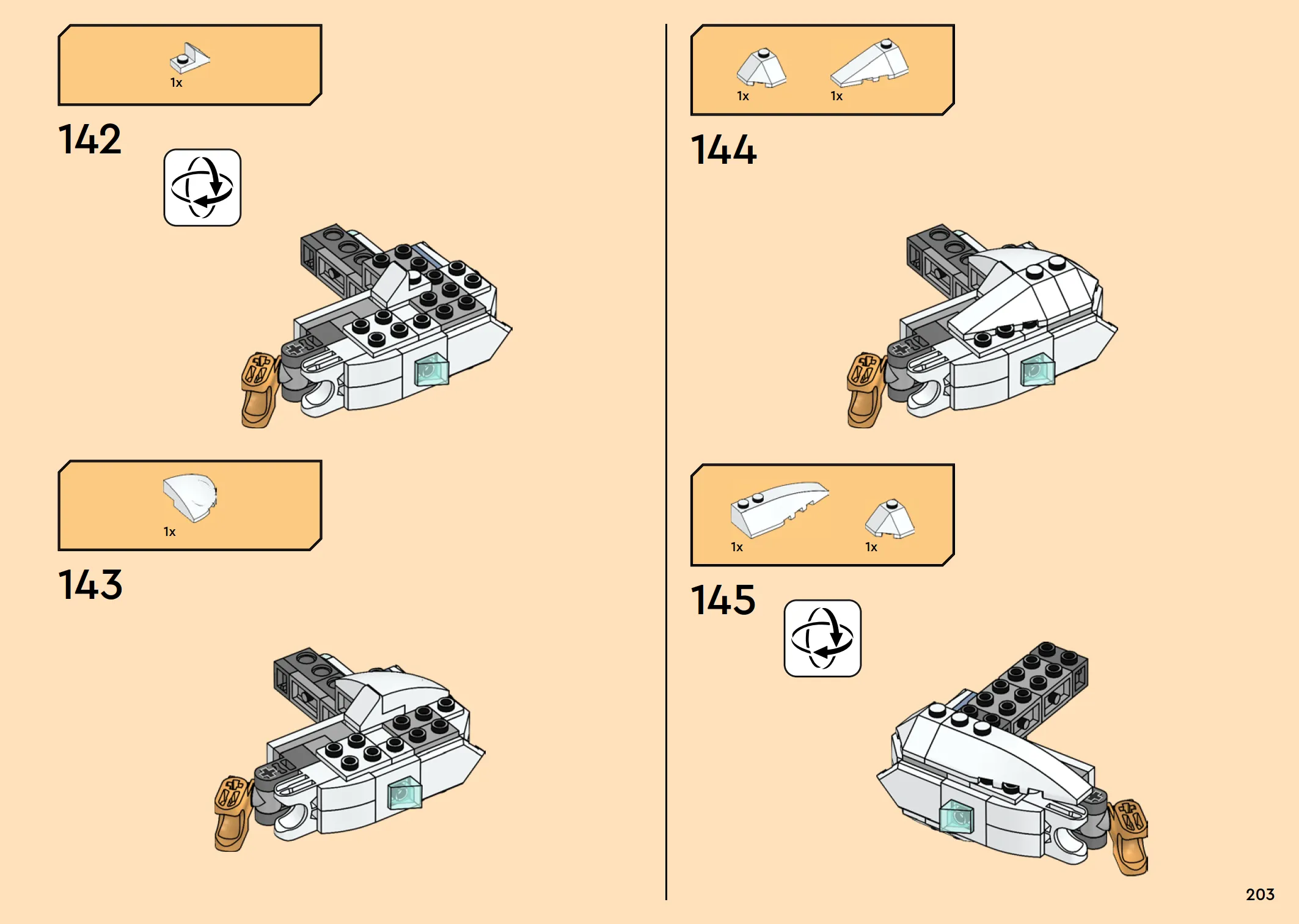 1x

142

1x

143

1x 1x

144

1x 1x

145

203