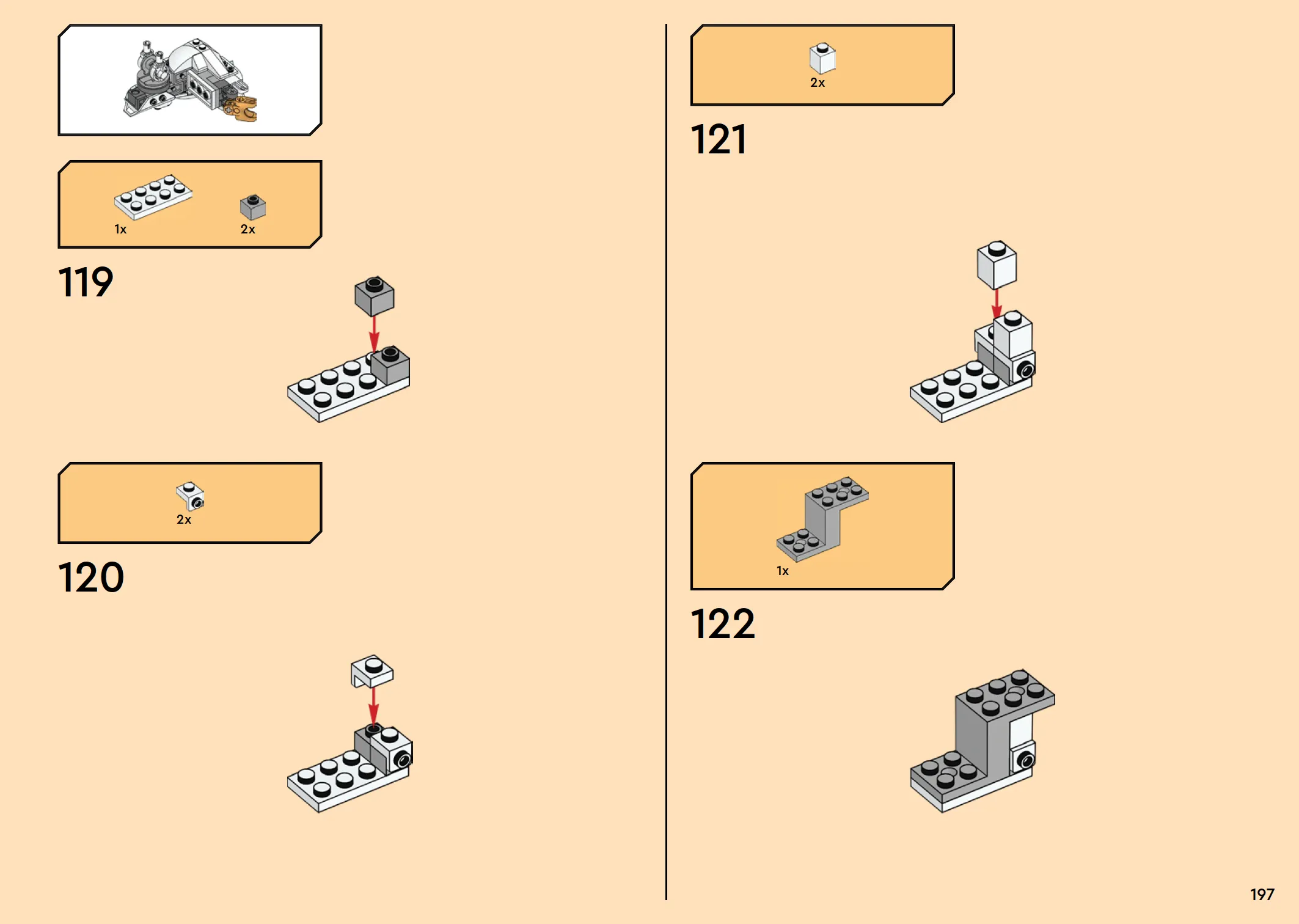 1x
2x
119

2x
120

2x
121

1x
122

197