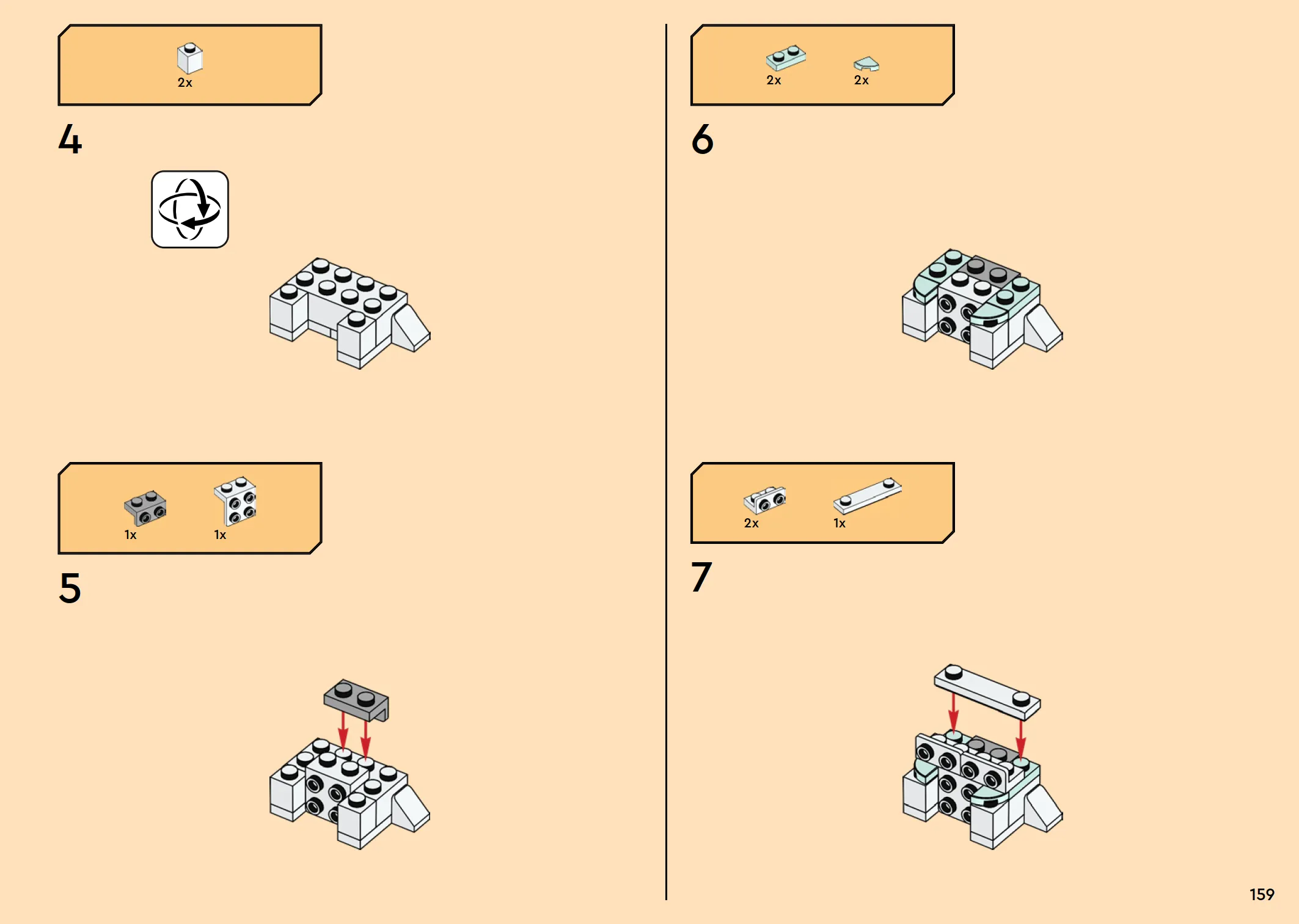 2x

4

1x 1x

5

2x 2x

6

2x 1x

7

159