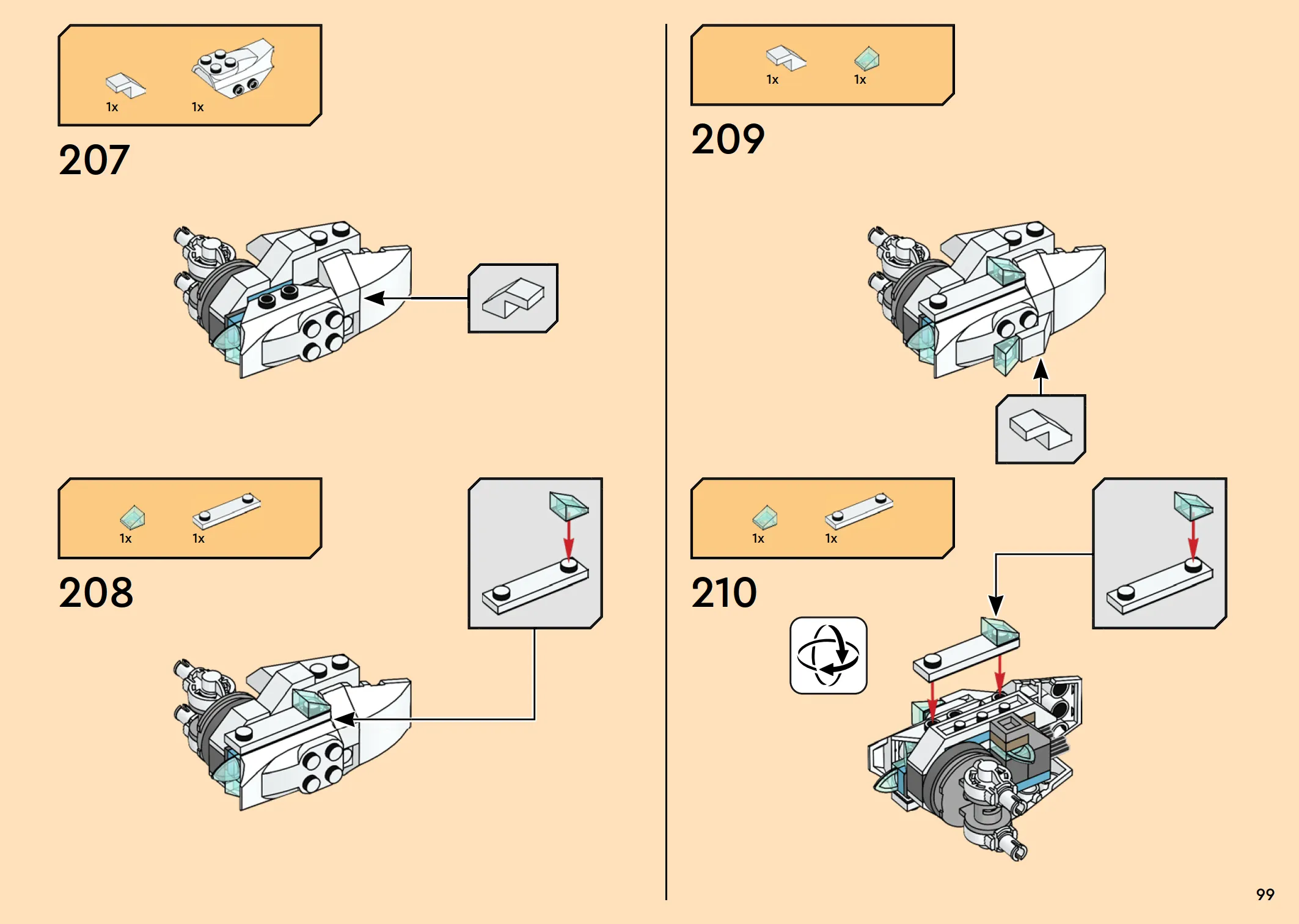 1x 1x

207

1x 1x

208

1x 1x

209

1x 1x

210

99