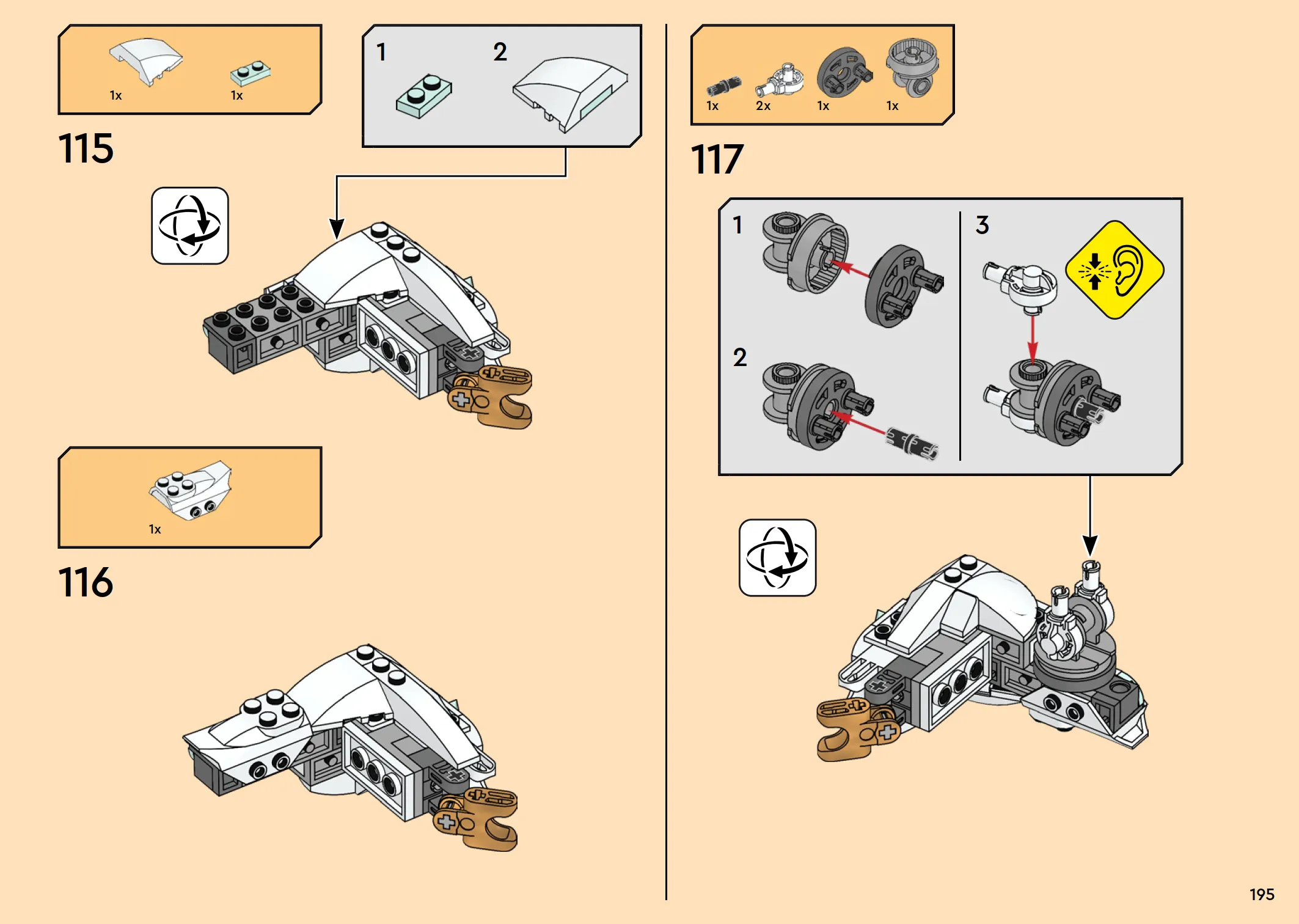 1x 1x

115

1 2

1x

116

1x 2x 1x 1x

117

1

2

3

195