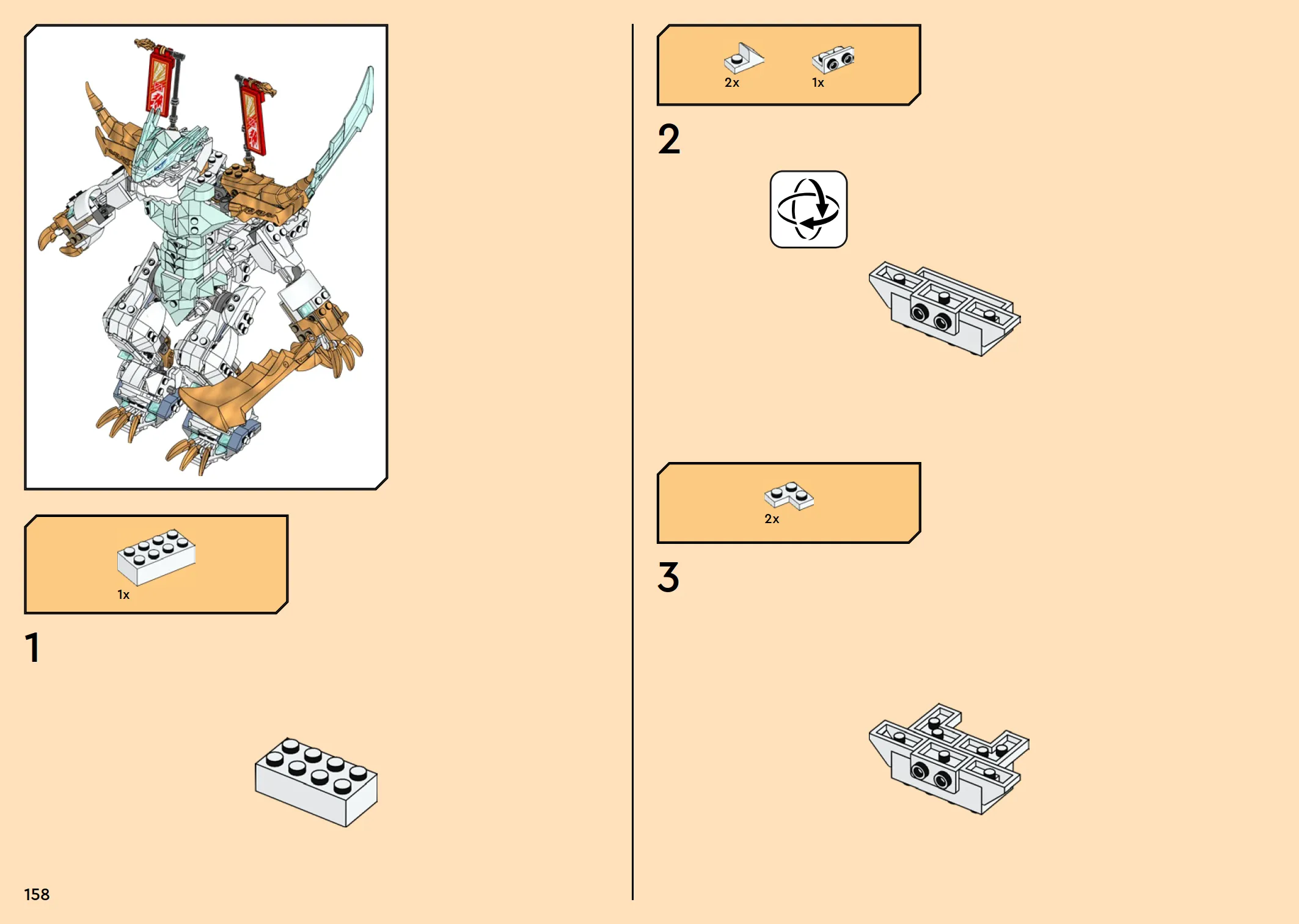 1x

1

158

2x 1x

2

2x

3