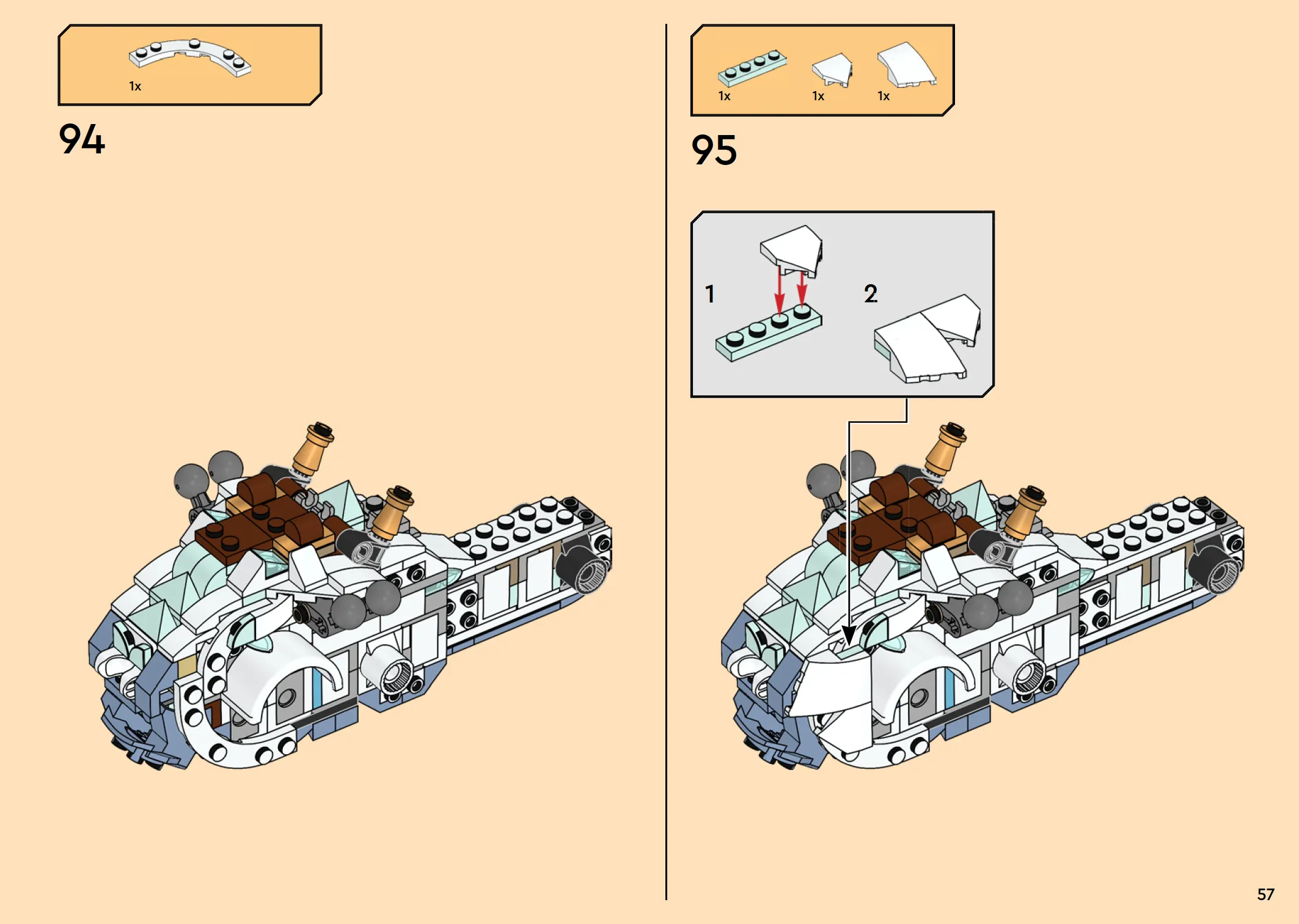 1x

94

1x
1x
1x

95

1

2

57