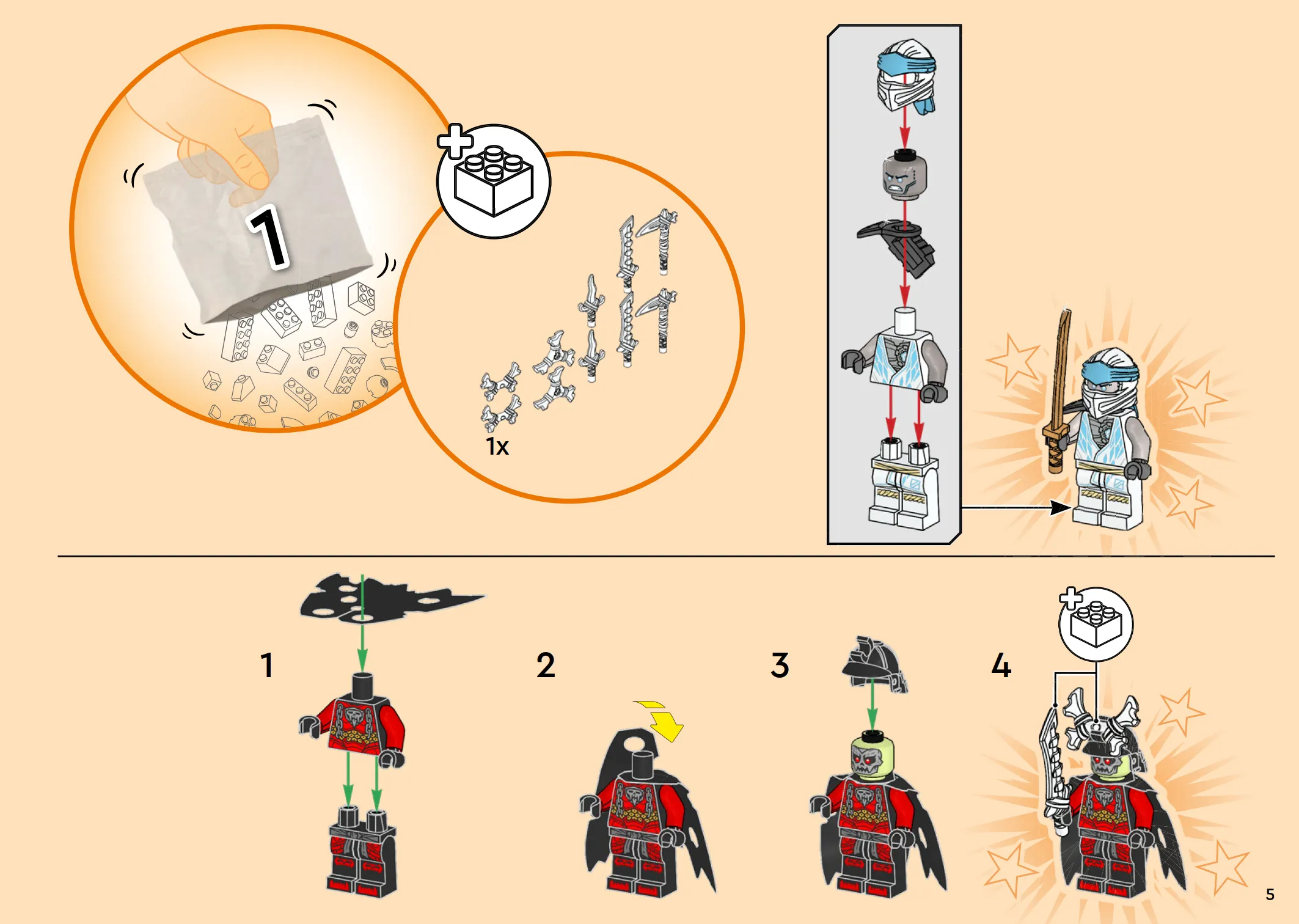 1

1x

1

2

3

4

5