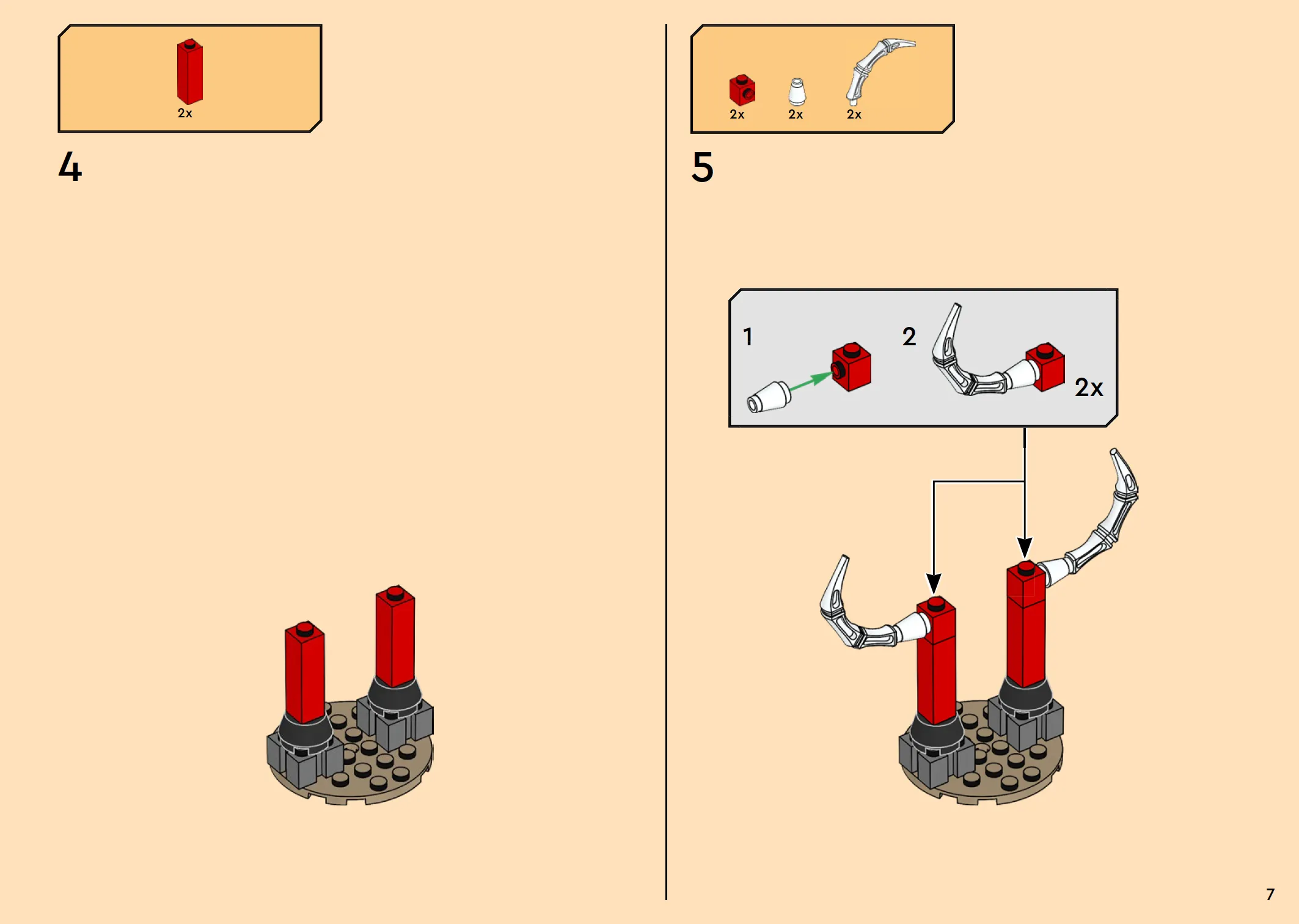 2x

4

2x 2x 2x

5

1

2

2x

7