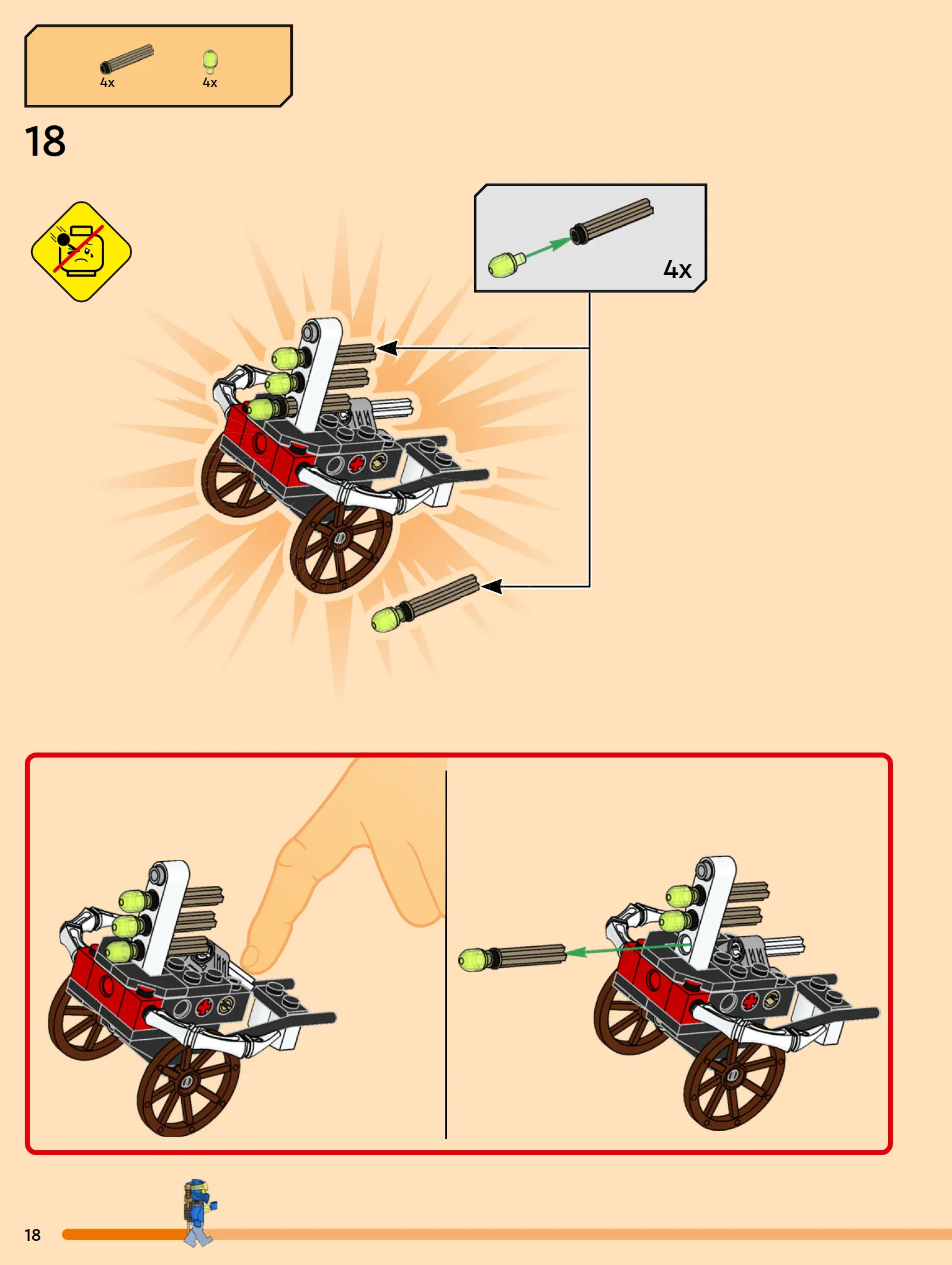 4x 4x

18

4x

18