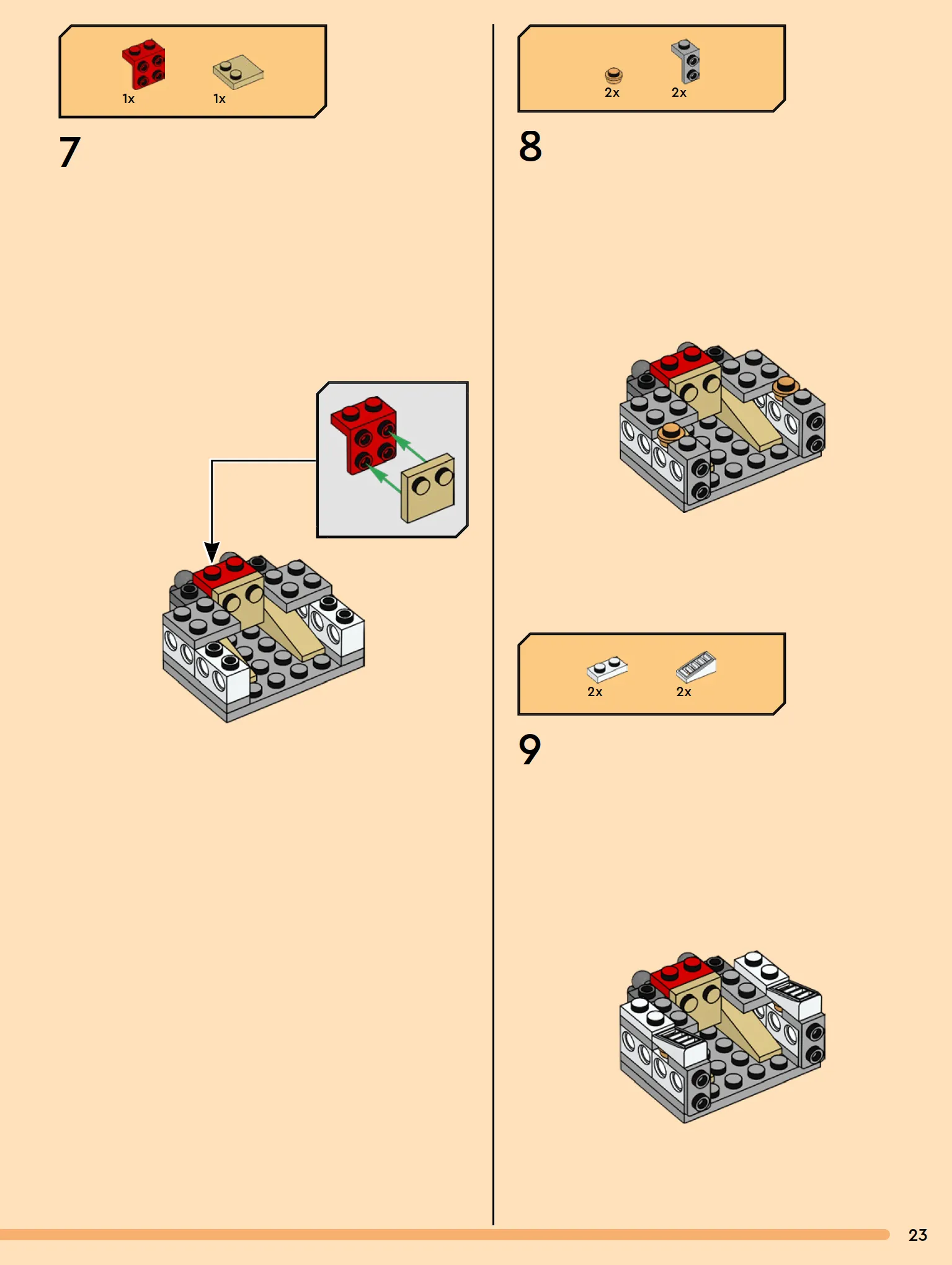 1x 1x

7

2x 2x

8

2x 2x

9

23