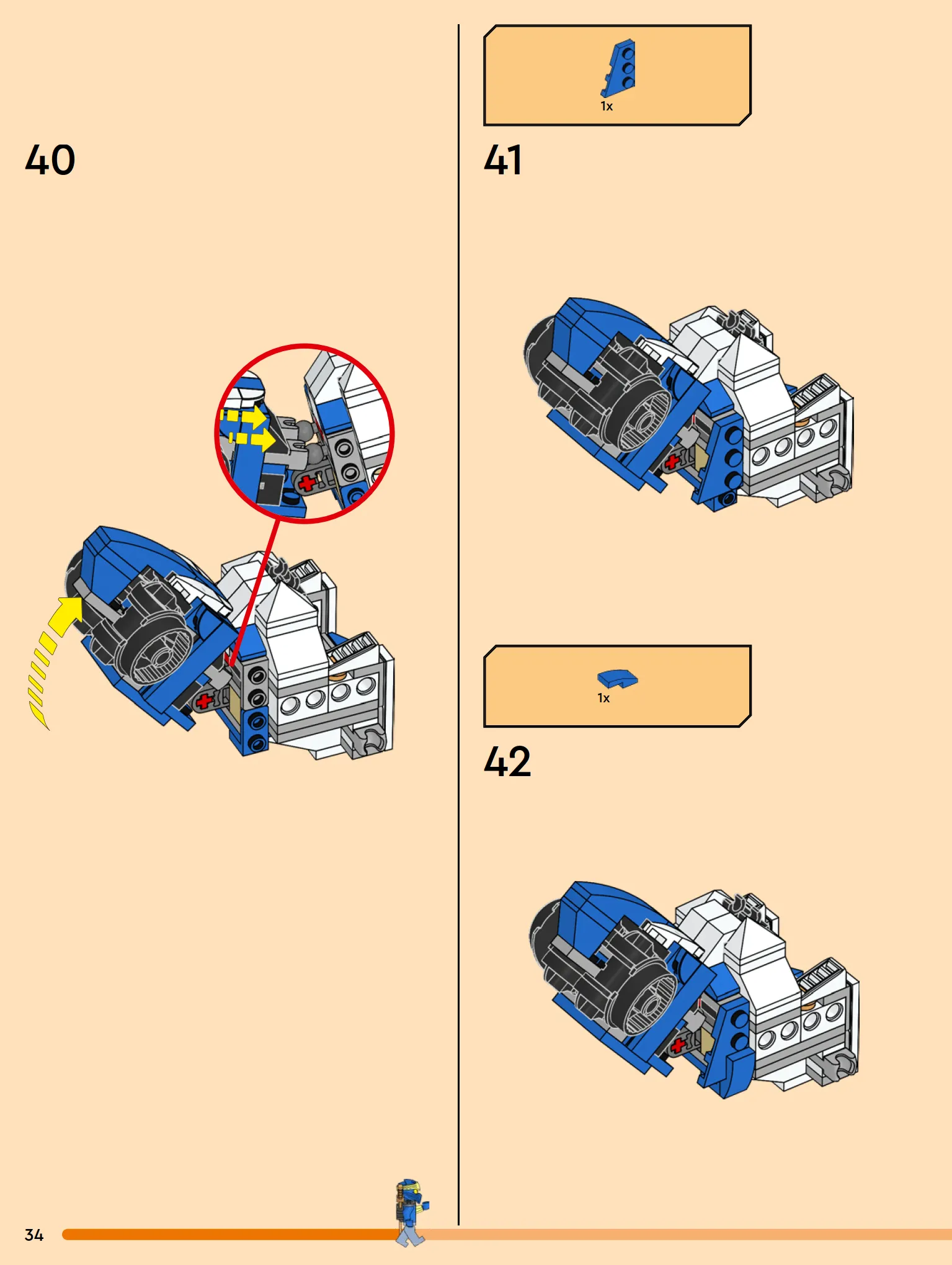 40

1x

41

1x

42

34