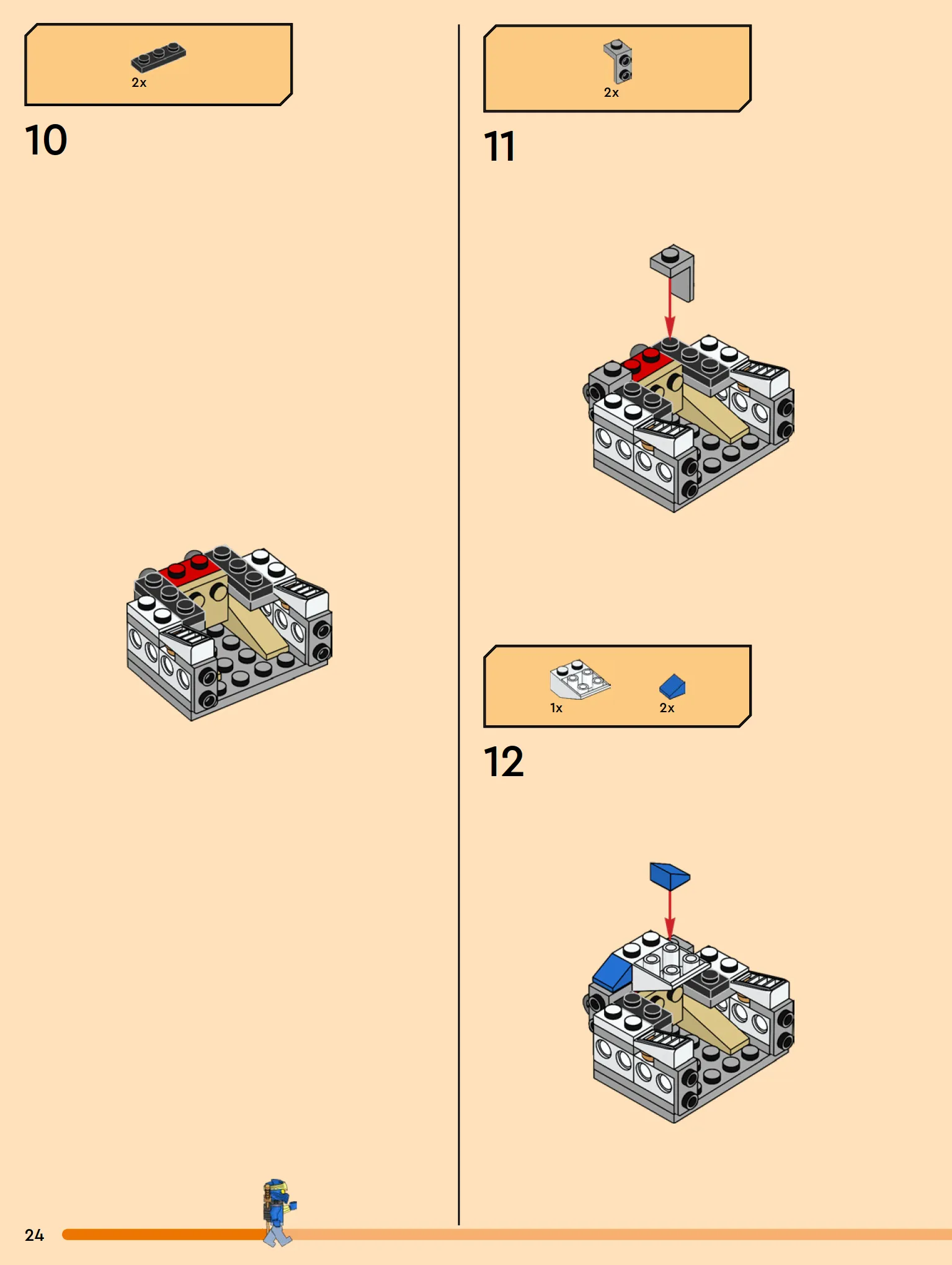 2x

10

2x

11

1x 2x

12

24