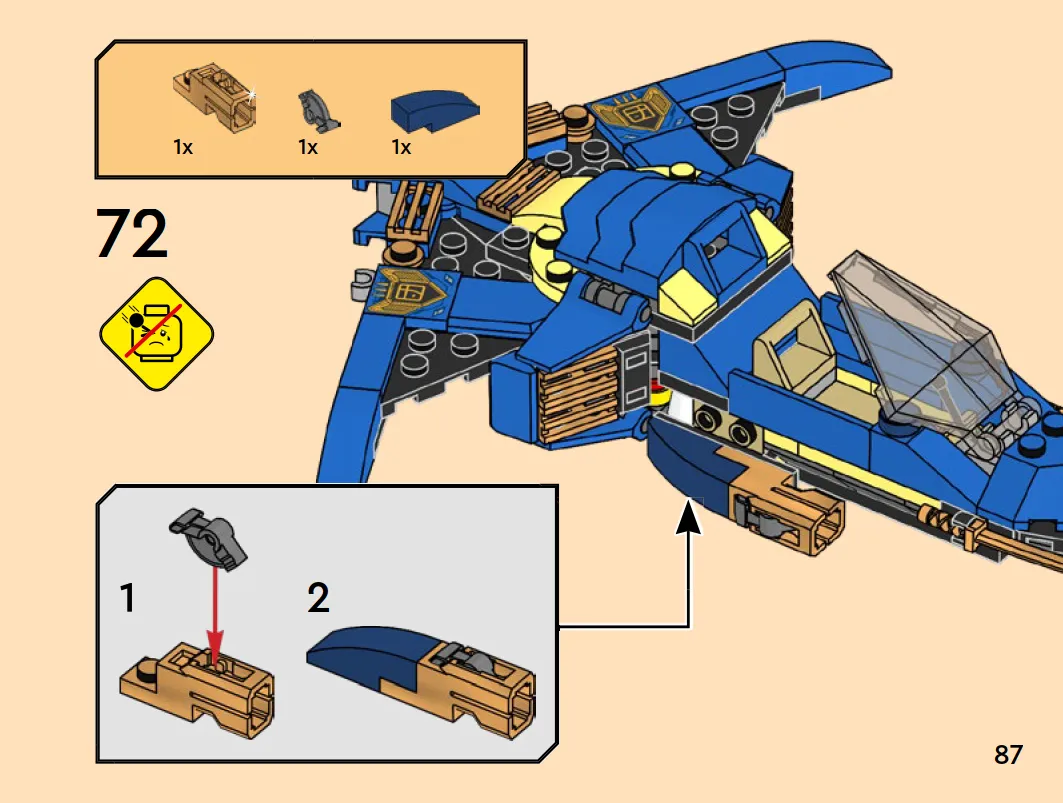 1x 1x 1x

72

1

2

87