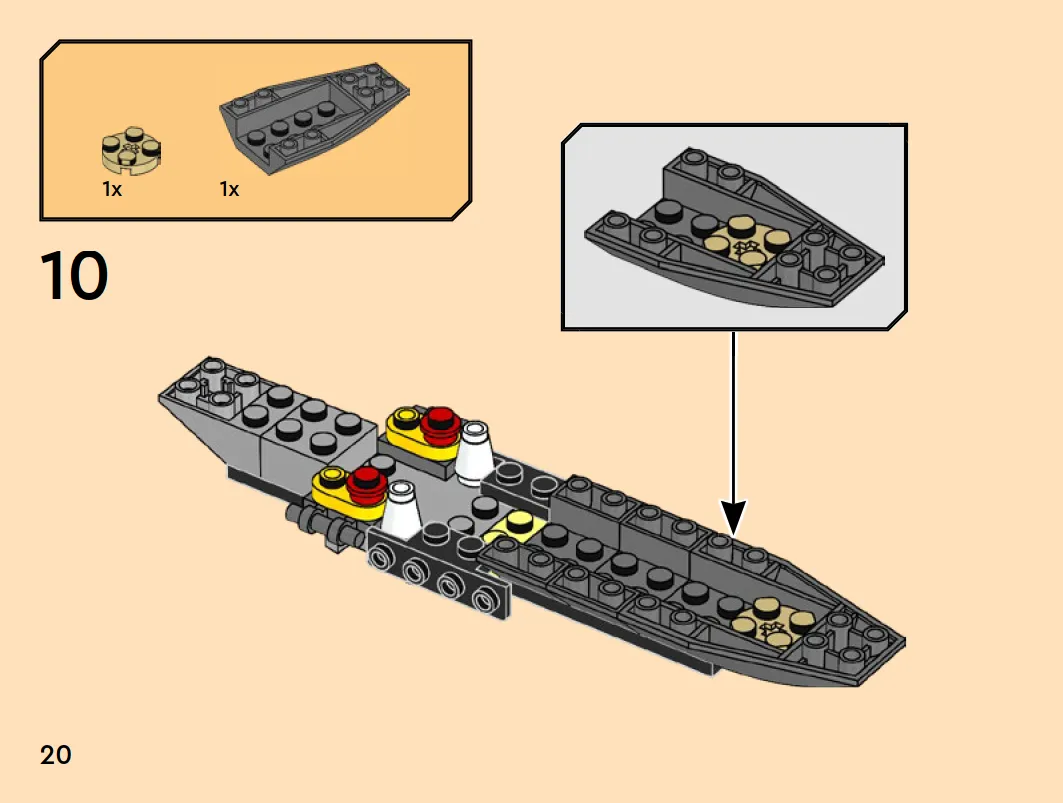 1x
1x

10

20