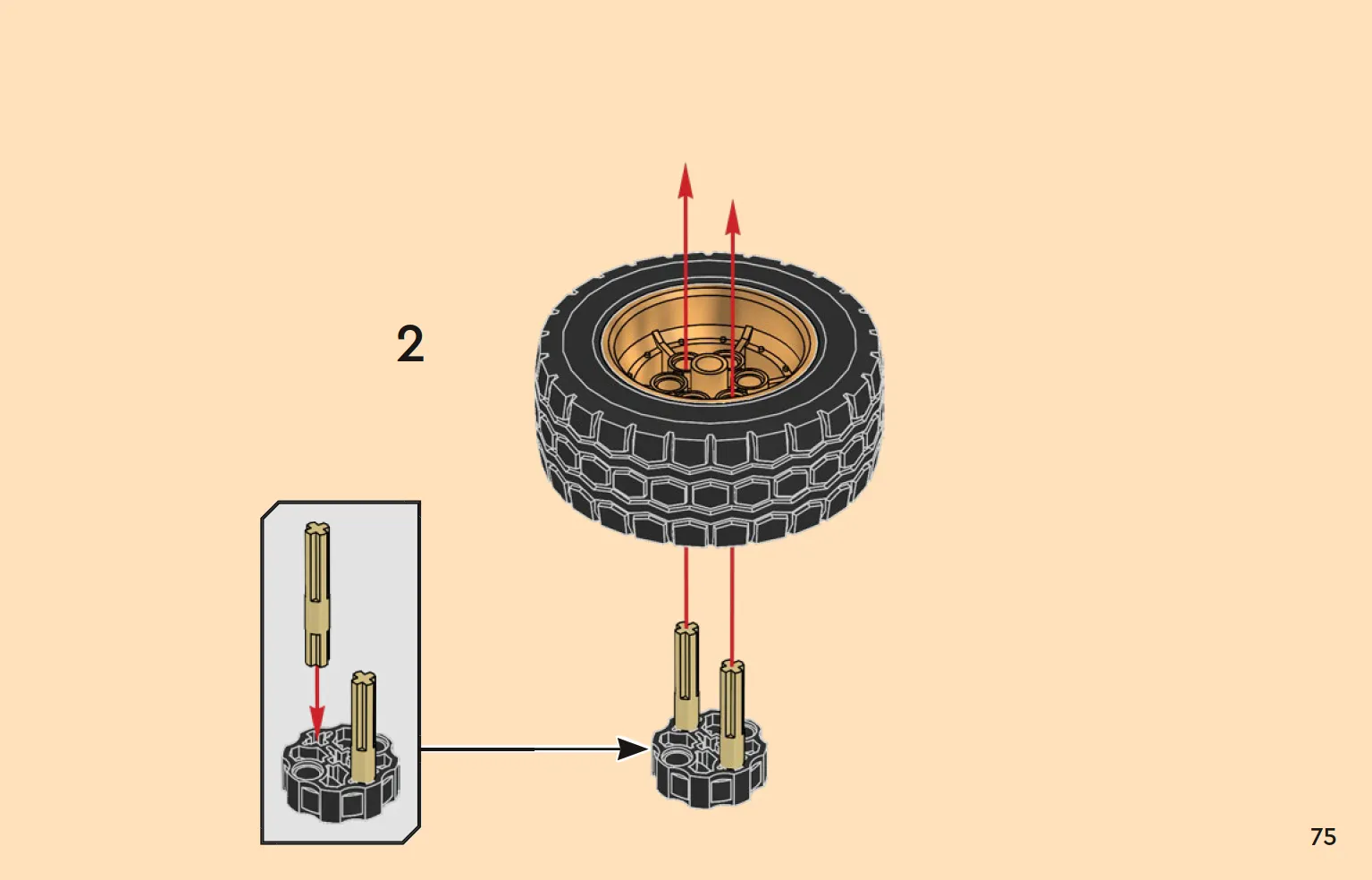 2

75