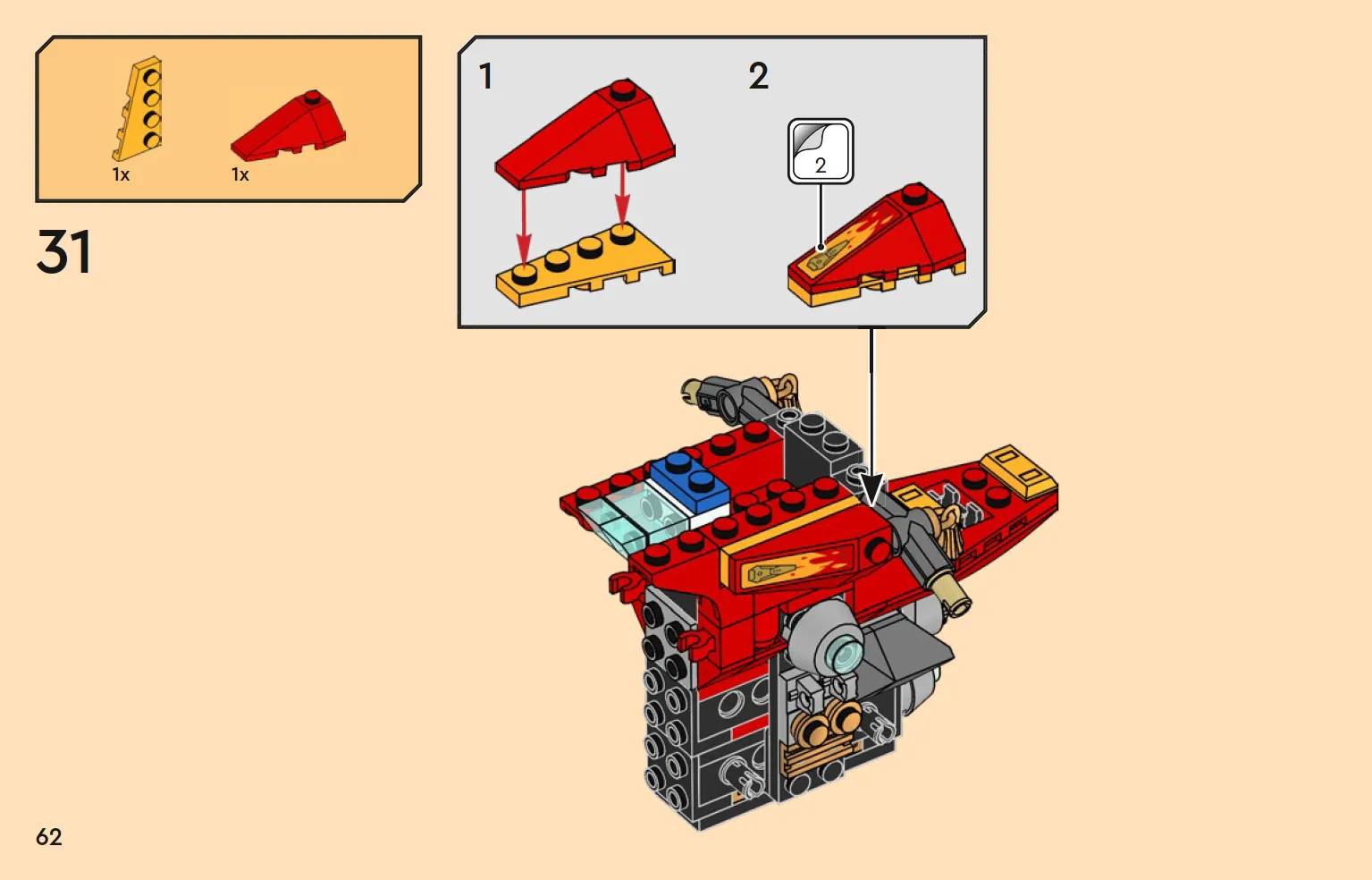 1x
1x

31

1

2

2

62