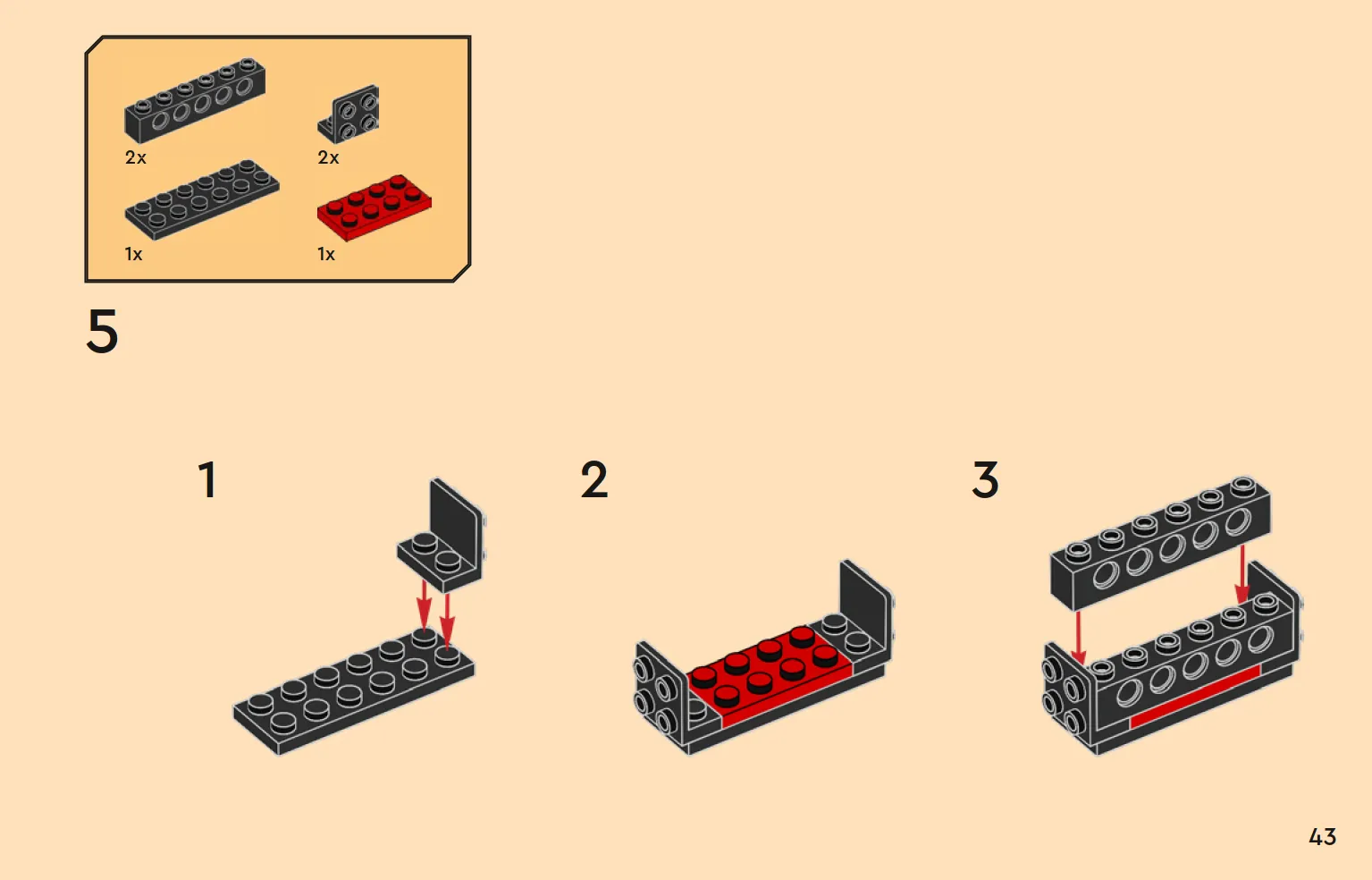 2x
2x
1x
1x

5

1

2

3

43