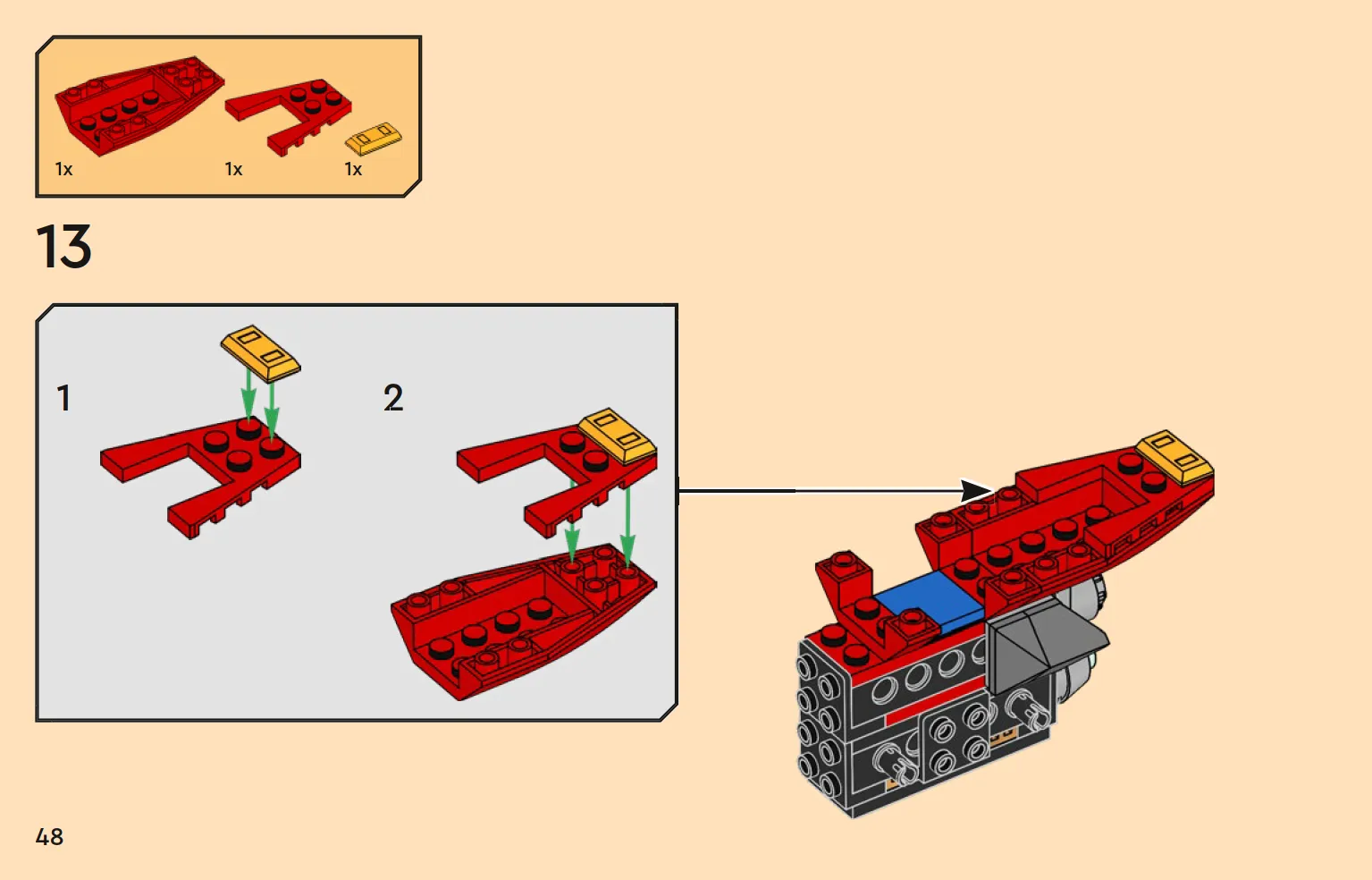 1x 1x 1x

13

1

2

48