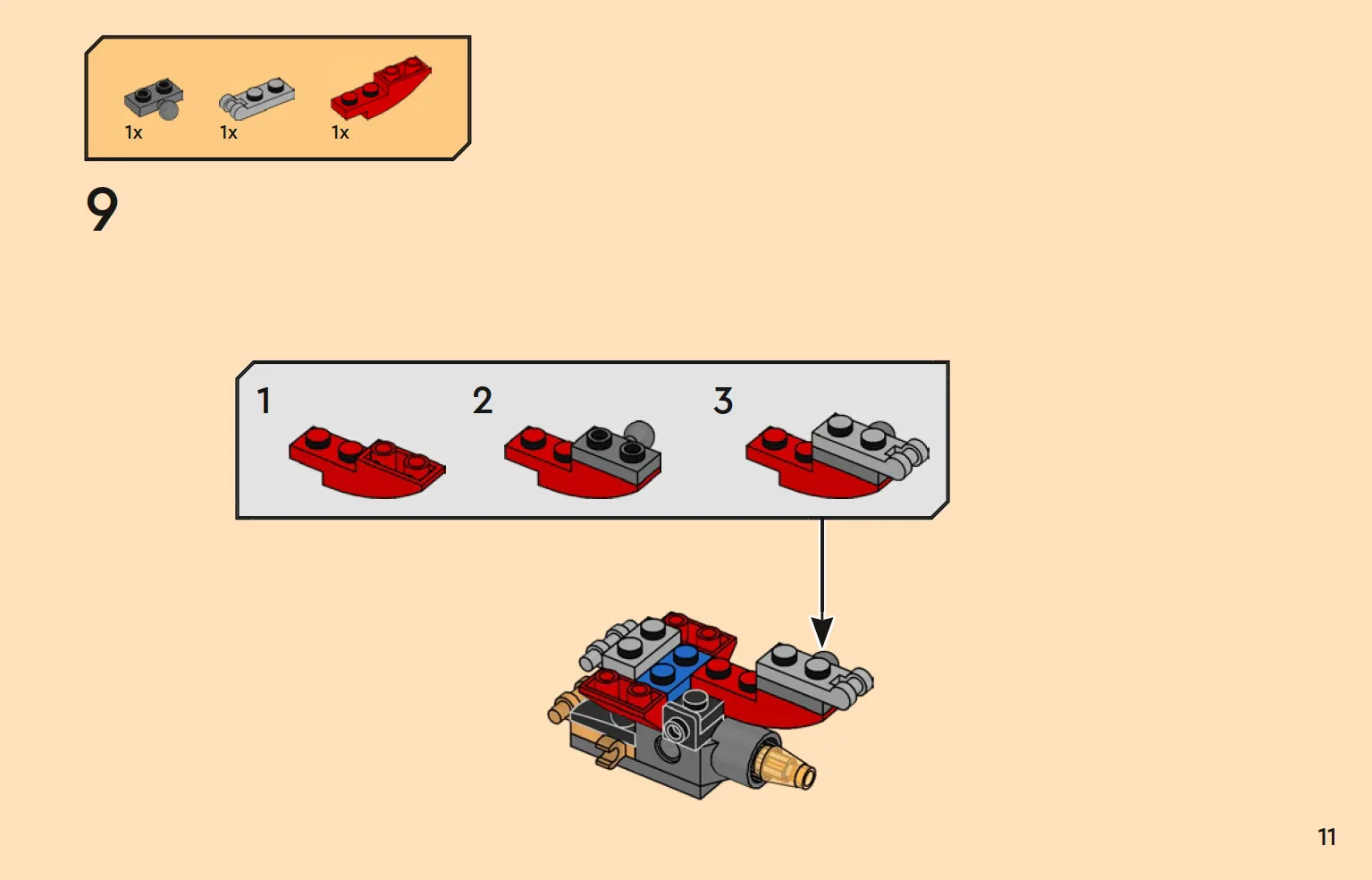 1x 1x 1x

9

1 2 3

11