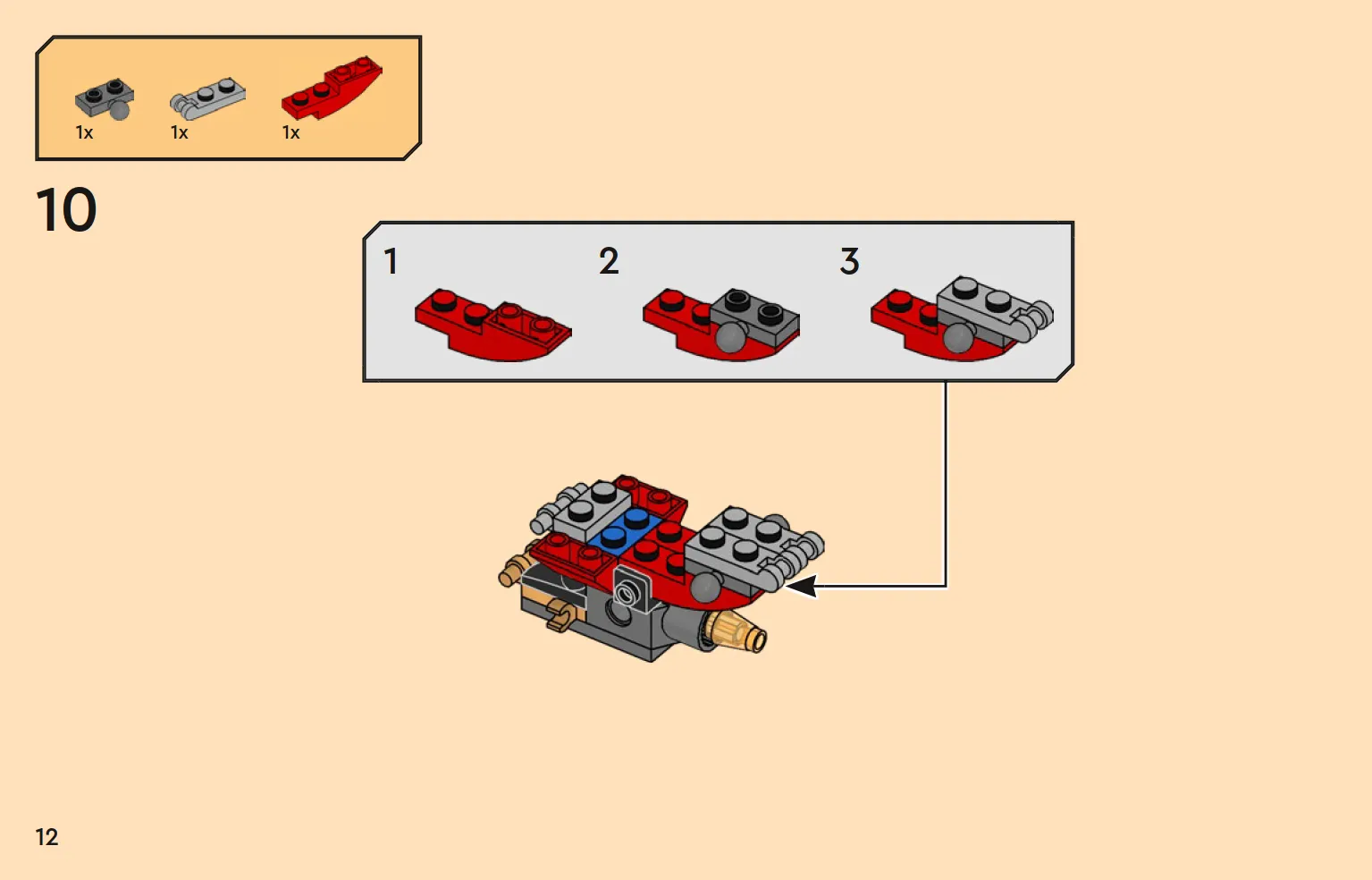 1x 1x 1x

10

1

2

3

12