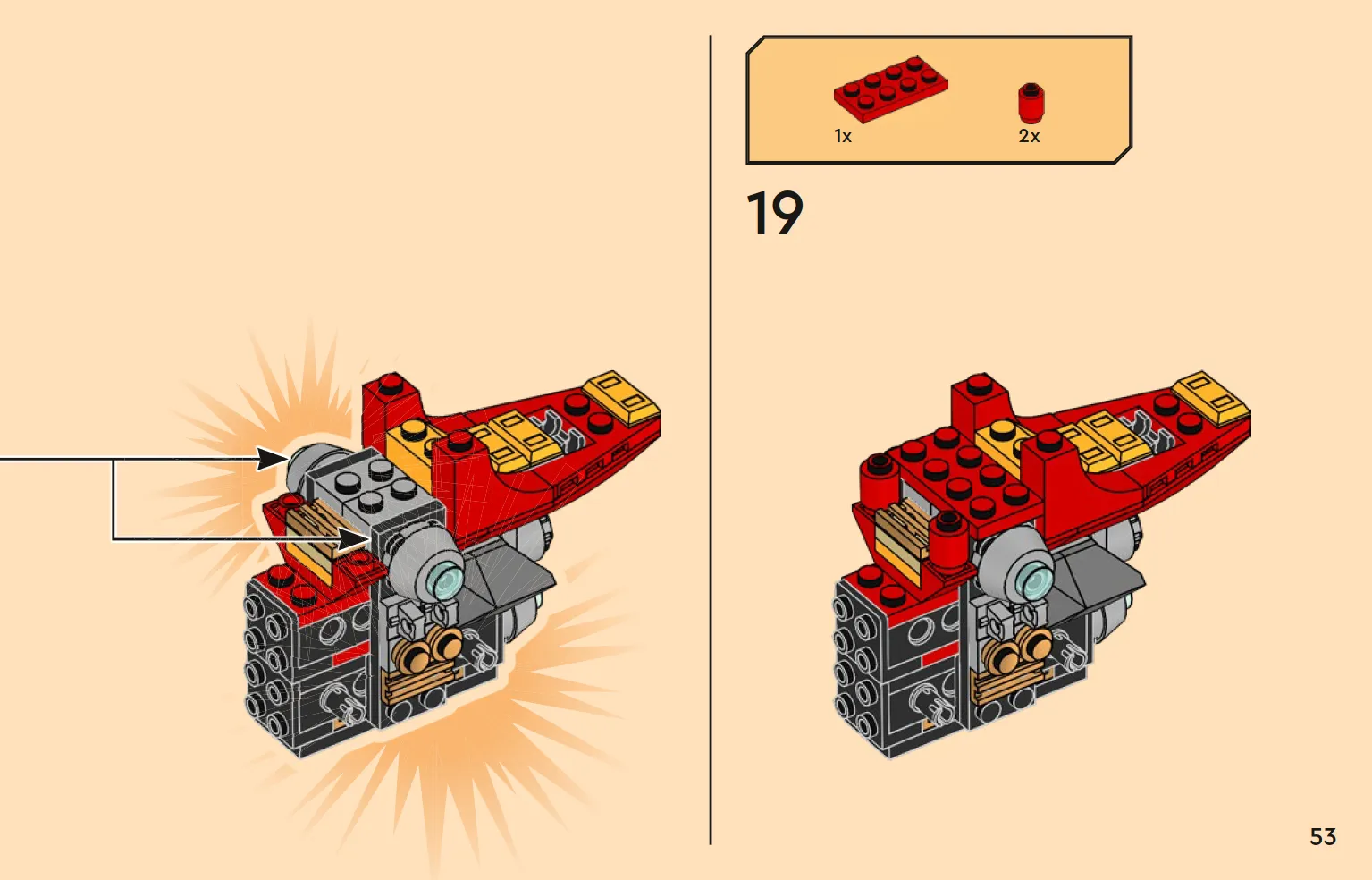 1x
2x
19
53